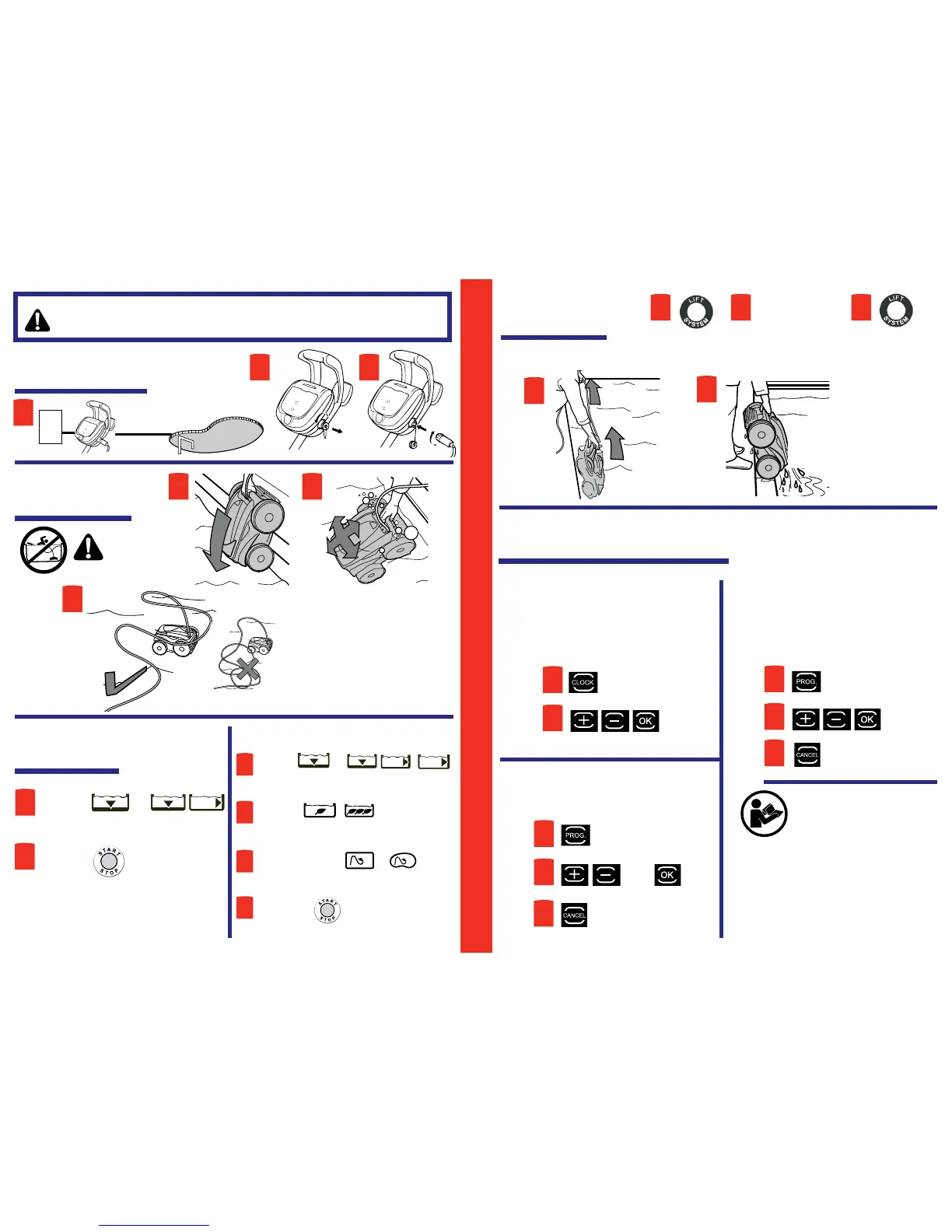 LIFT SYSTEM

LIFT SYSTEM

CLOCK

OK

PROG.

OK

CANCEL

PROG.

OK

CANCEL

START STOP

START STOP