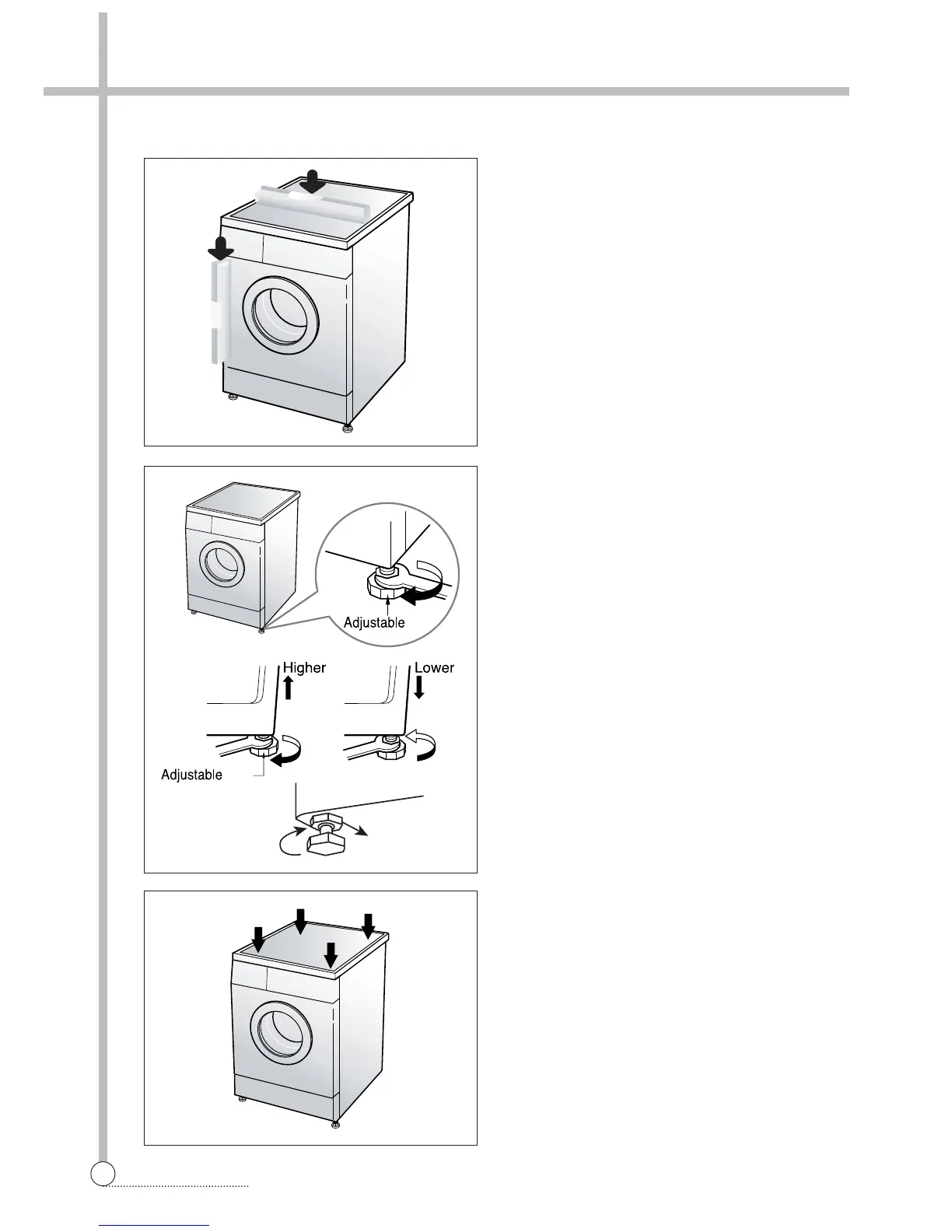 Adjustable

Higher

Lower

Adjustable