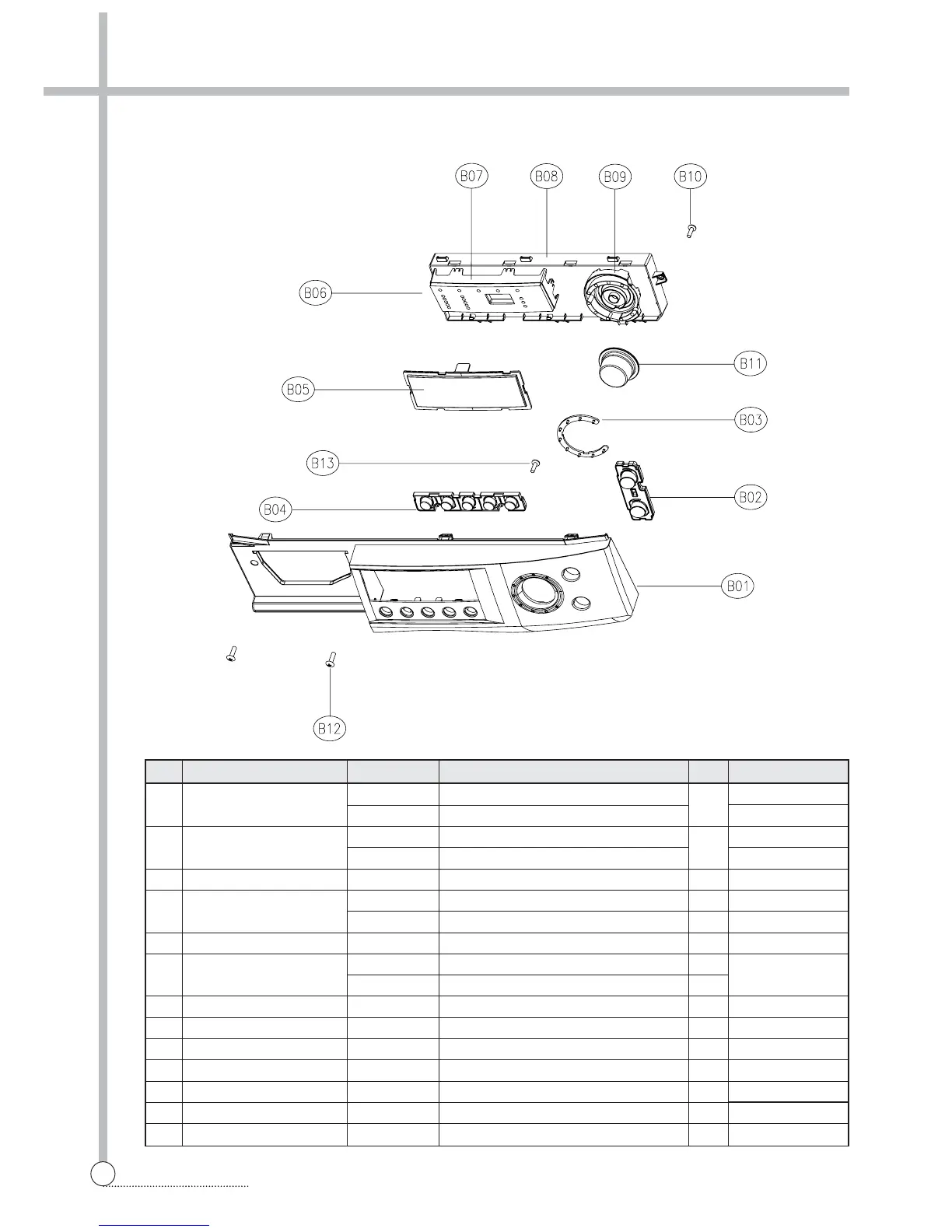 B07 B08 B09 B10

B06

B11

B05

B03

B13

B02

B04

B01

B12