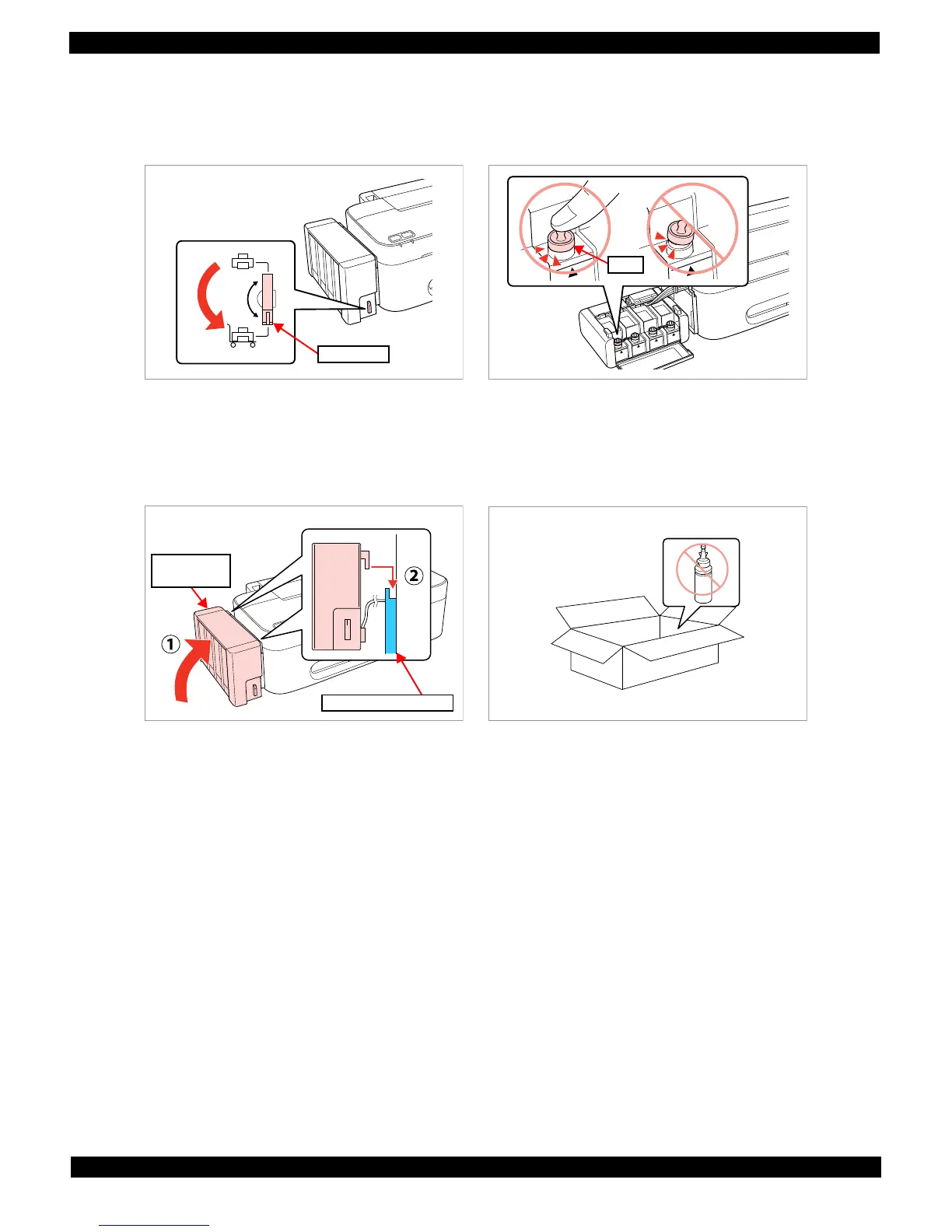 ①

②