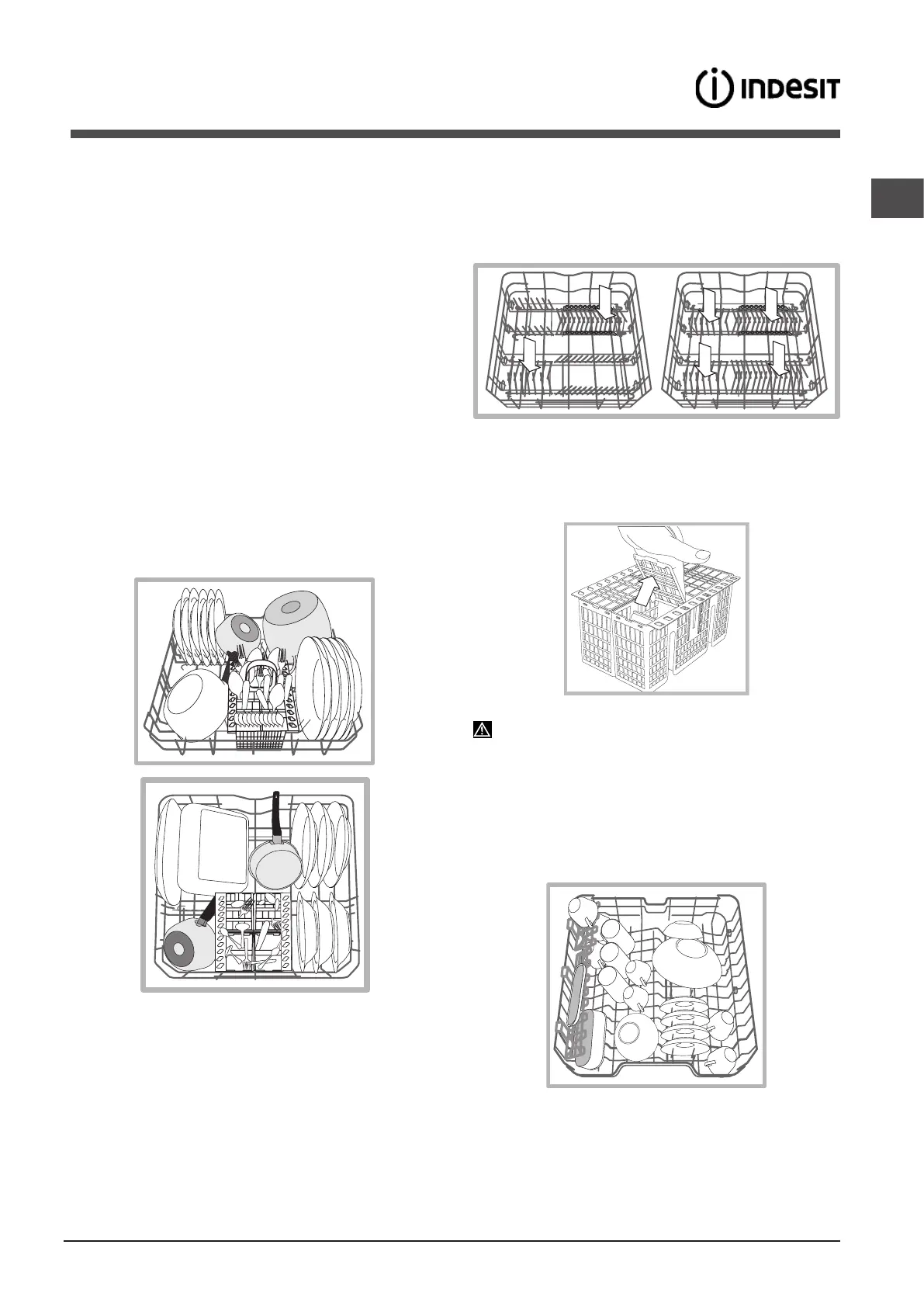 INDESIT