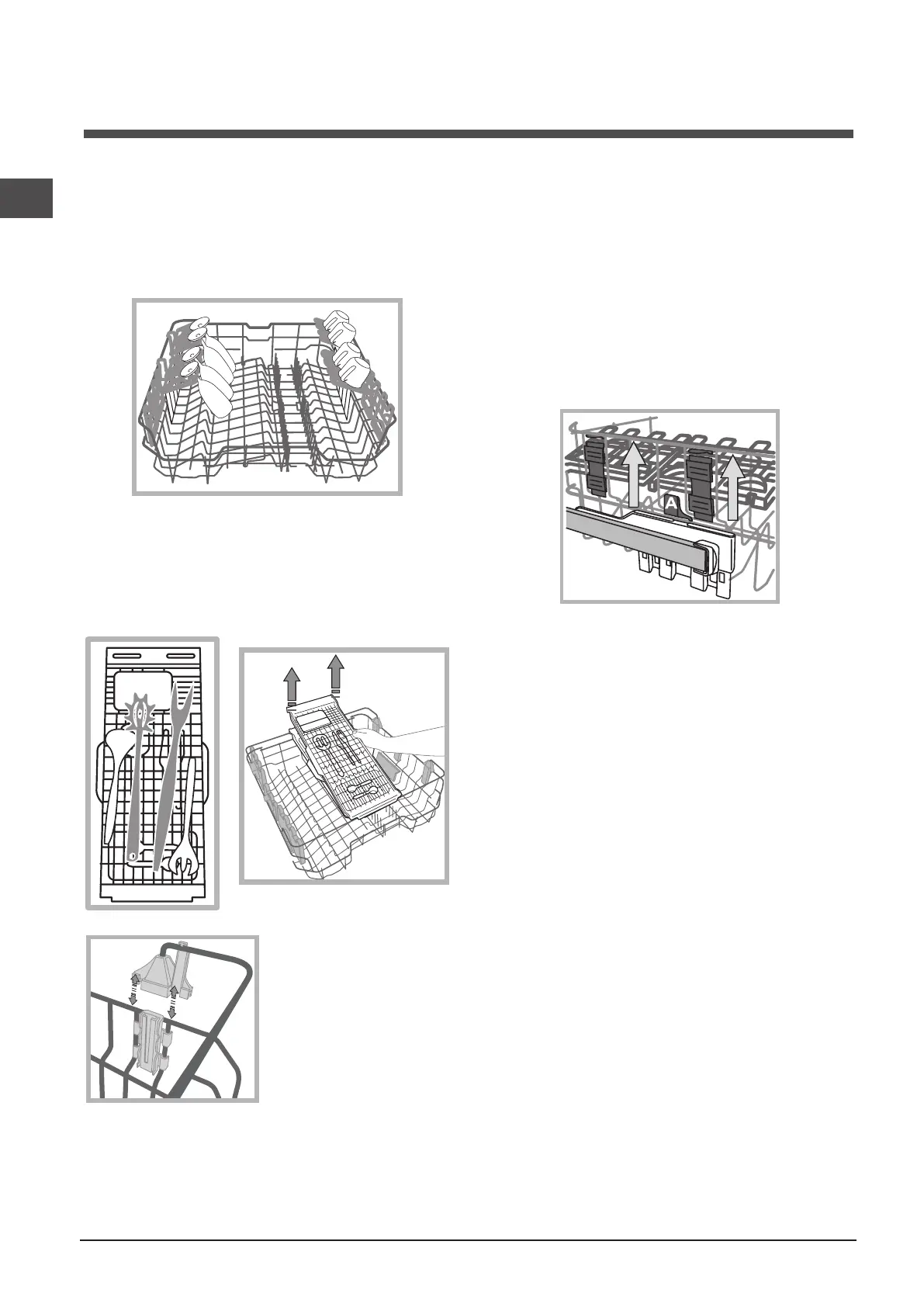 A