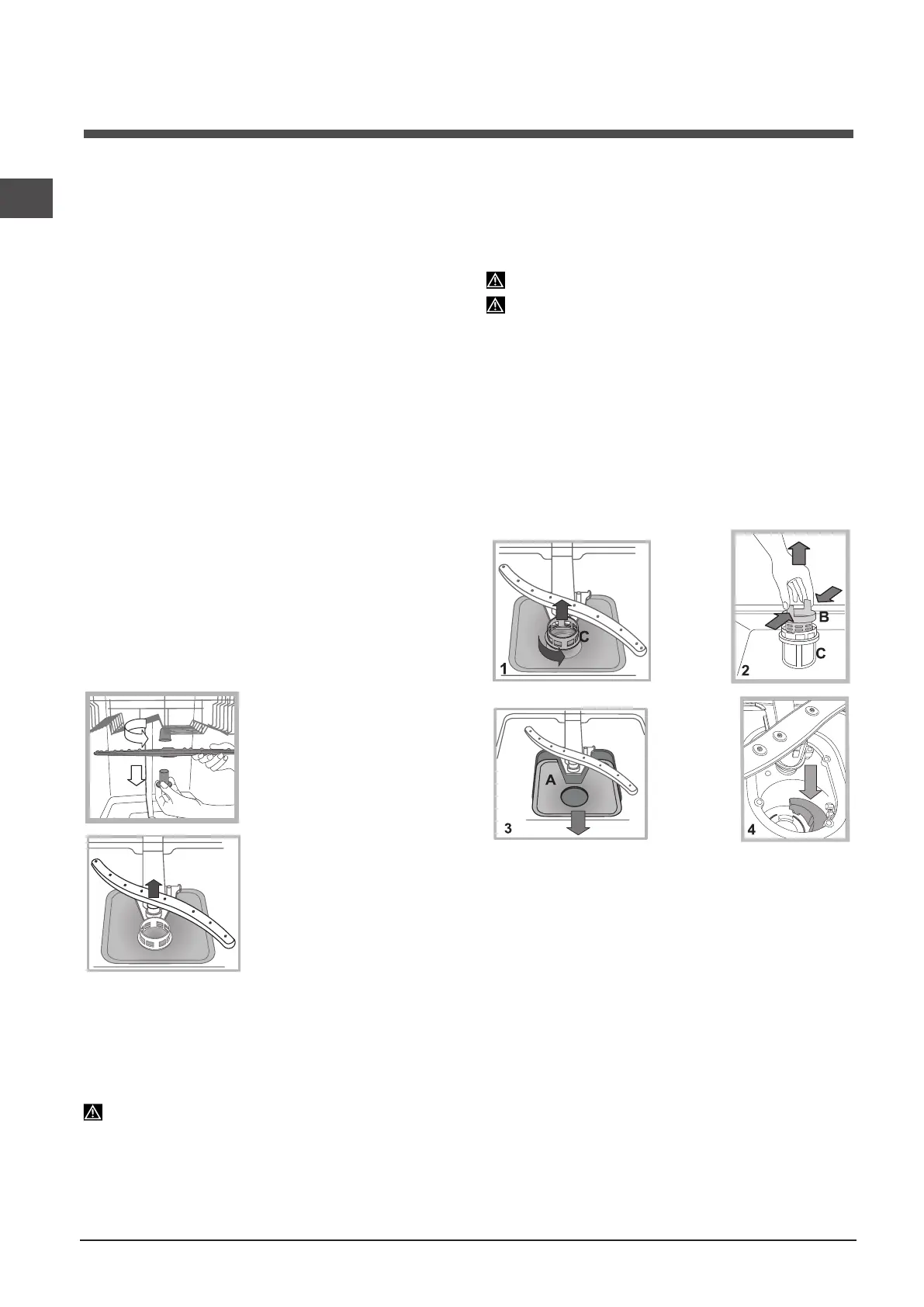 C

1

B

C

2

A

3

4