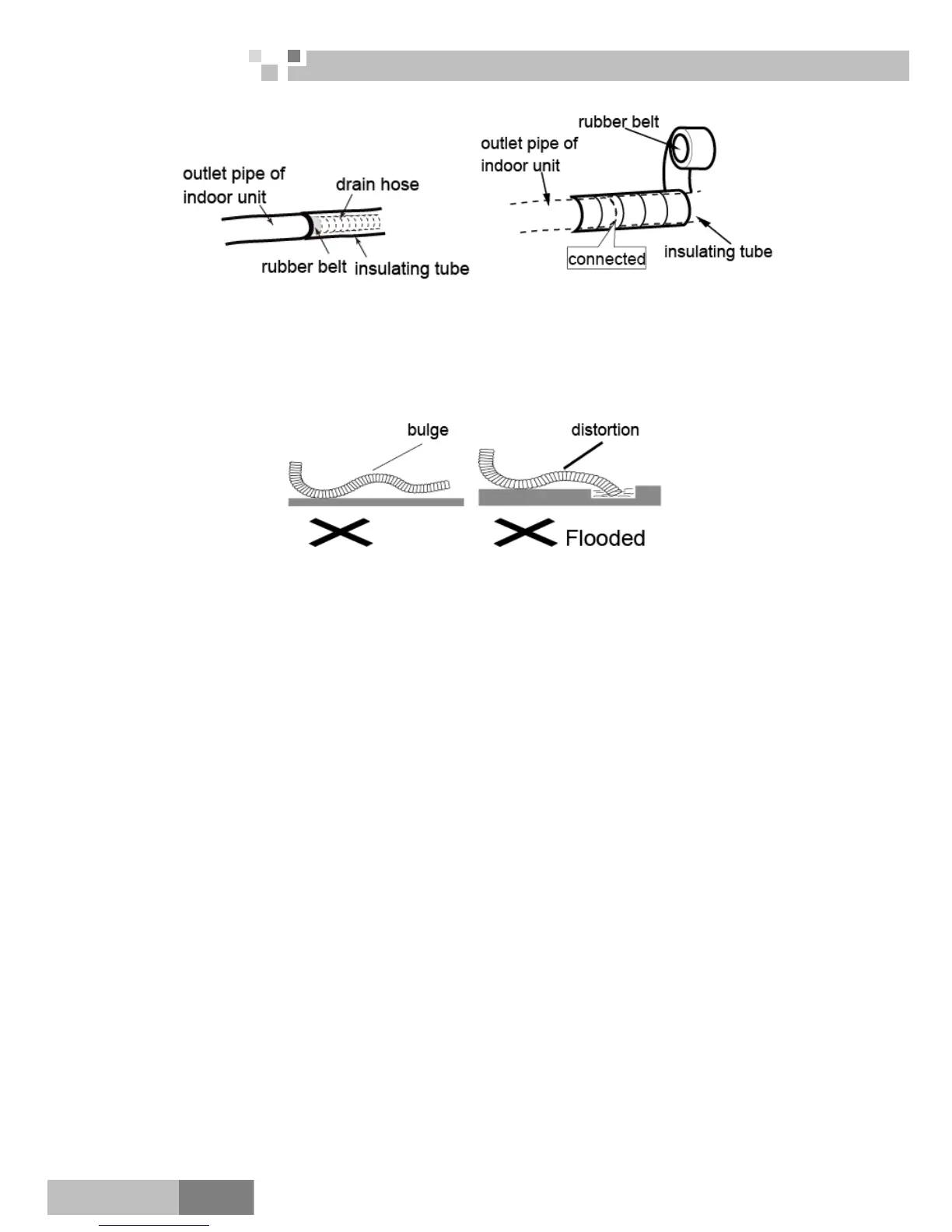 outlet pipe of indoor unit

drain hose

rubber belt

insulating tube

rubber belt

outlet pipe of indoor unit

connected

insulating tube

bulge

distortion

Flooded