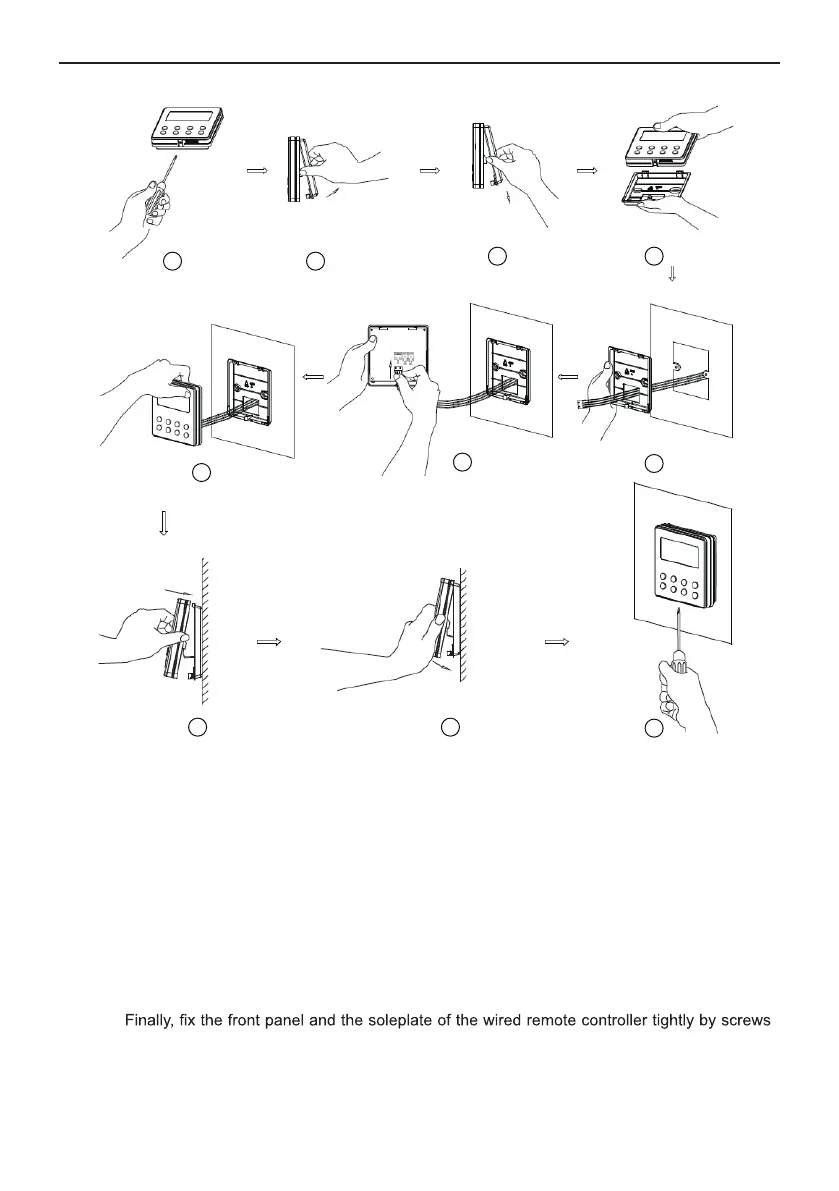 Finally, fix the front panel and the soleplate of the wired remote controller tightly by screws