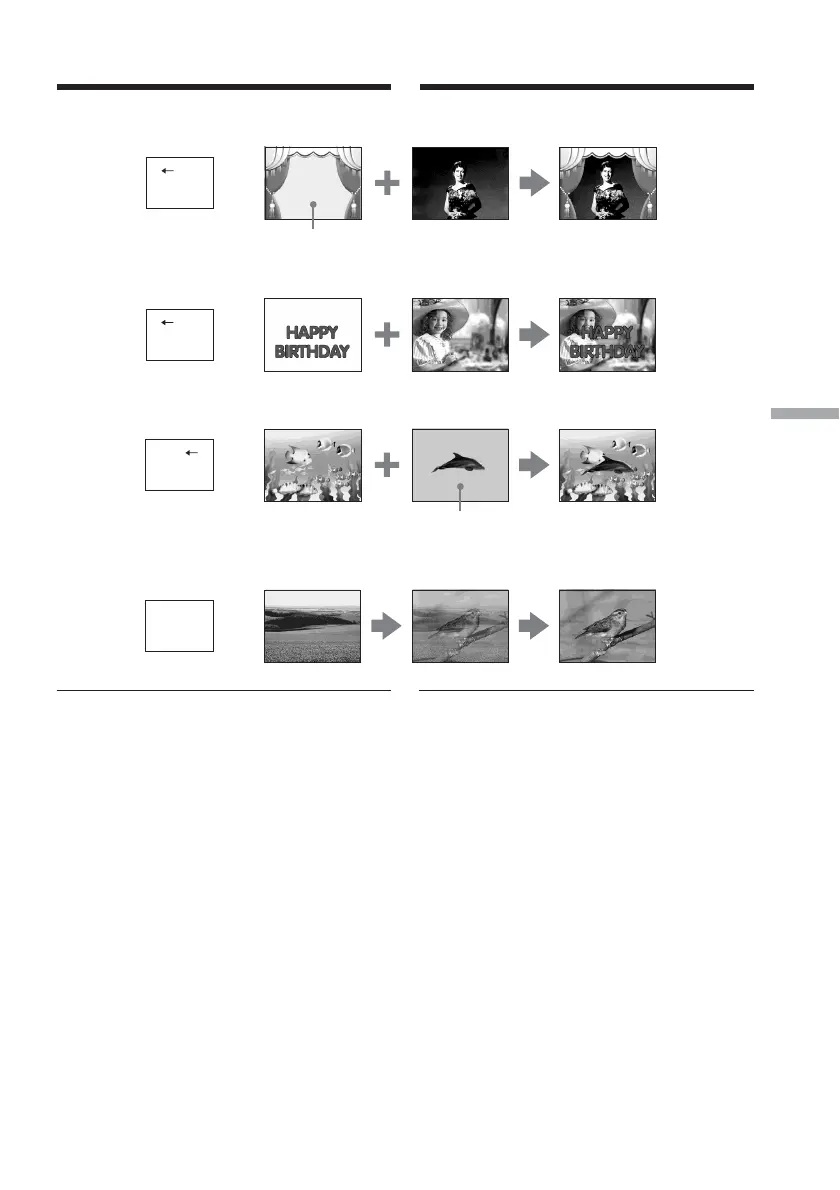 HAPPY BIRTHDAY

HAPPY BIRTHDAY