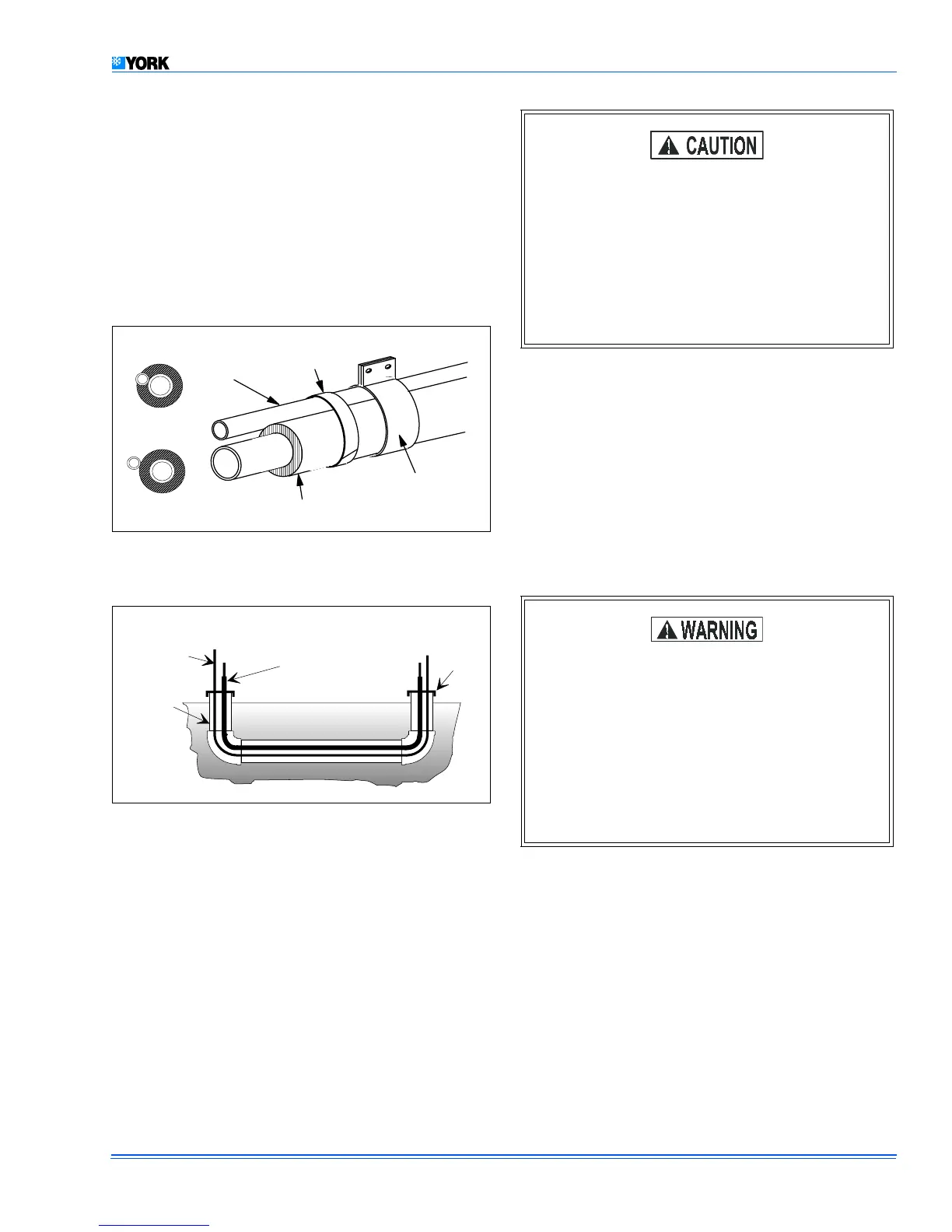 YORK

CAUTION

WARNING