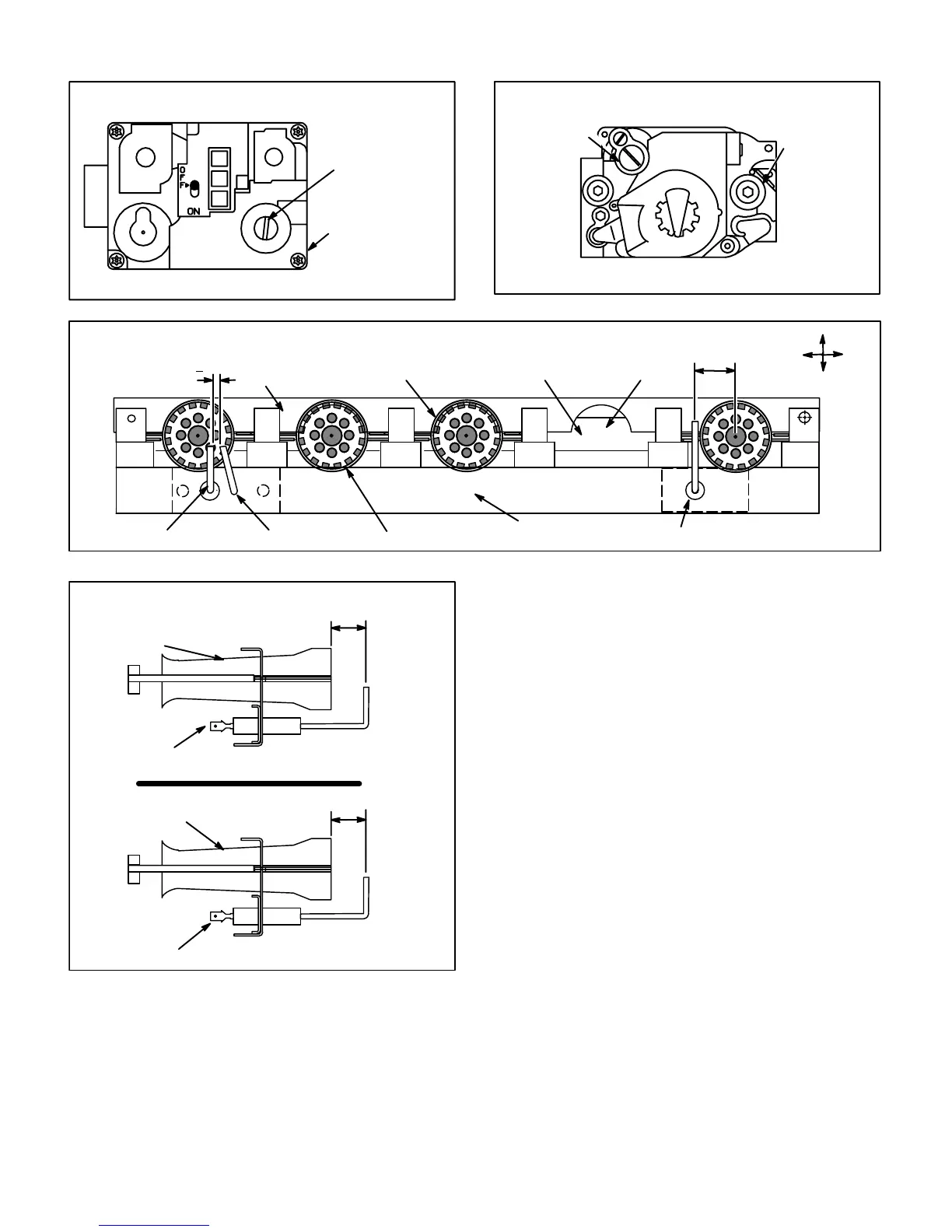 O
F
F
ON