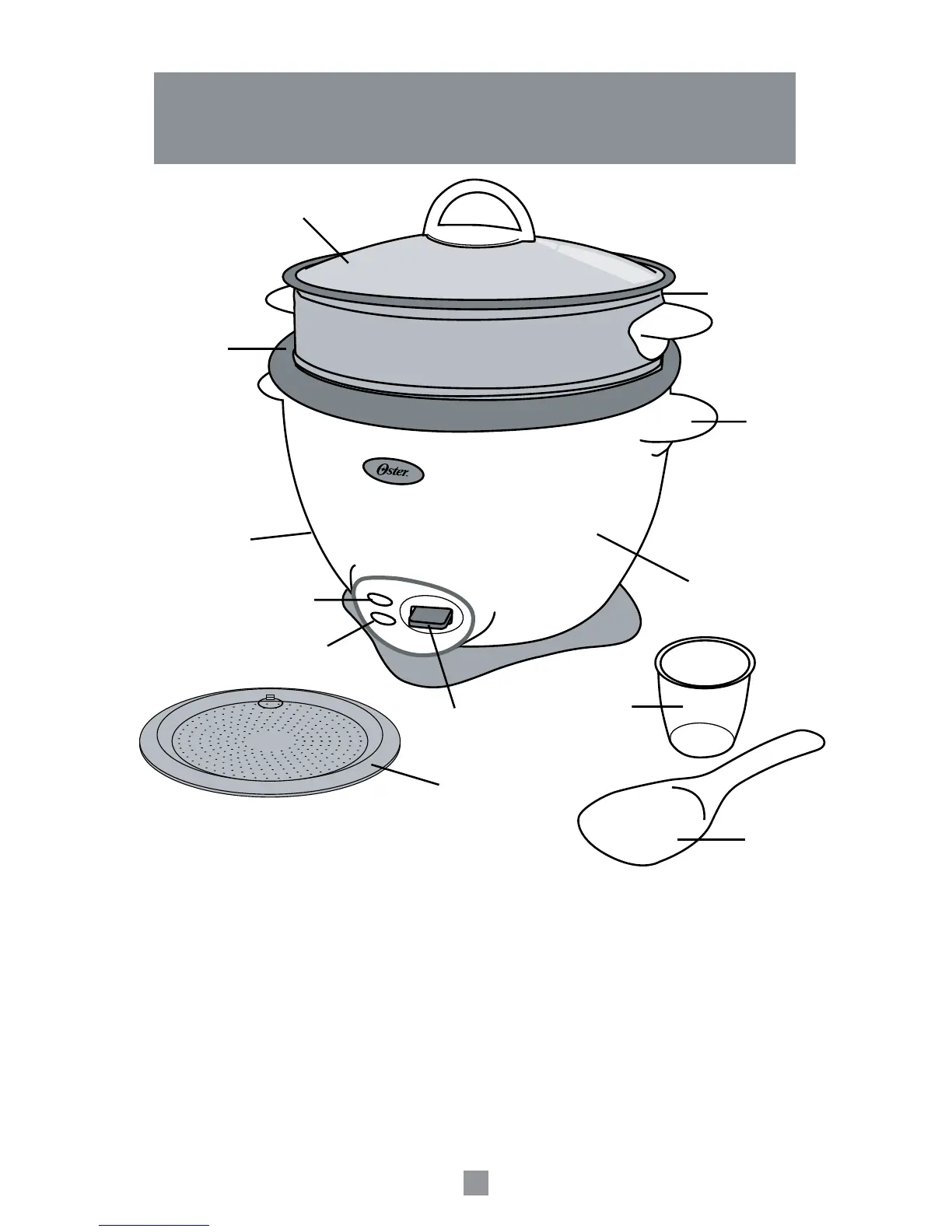 Oster