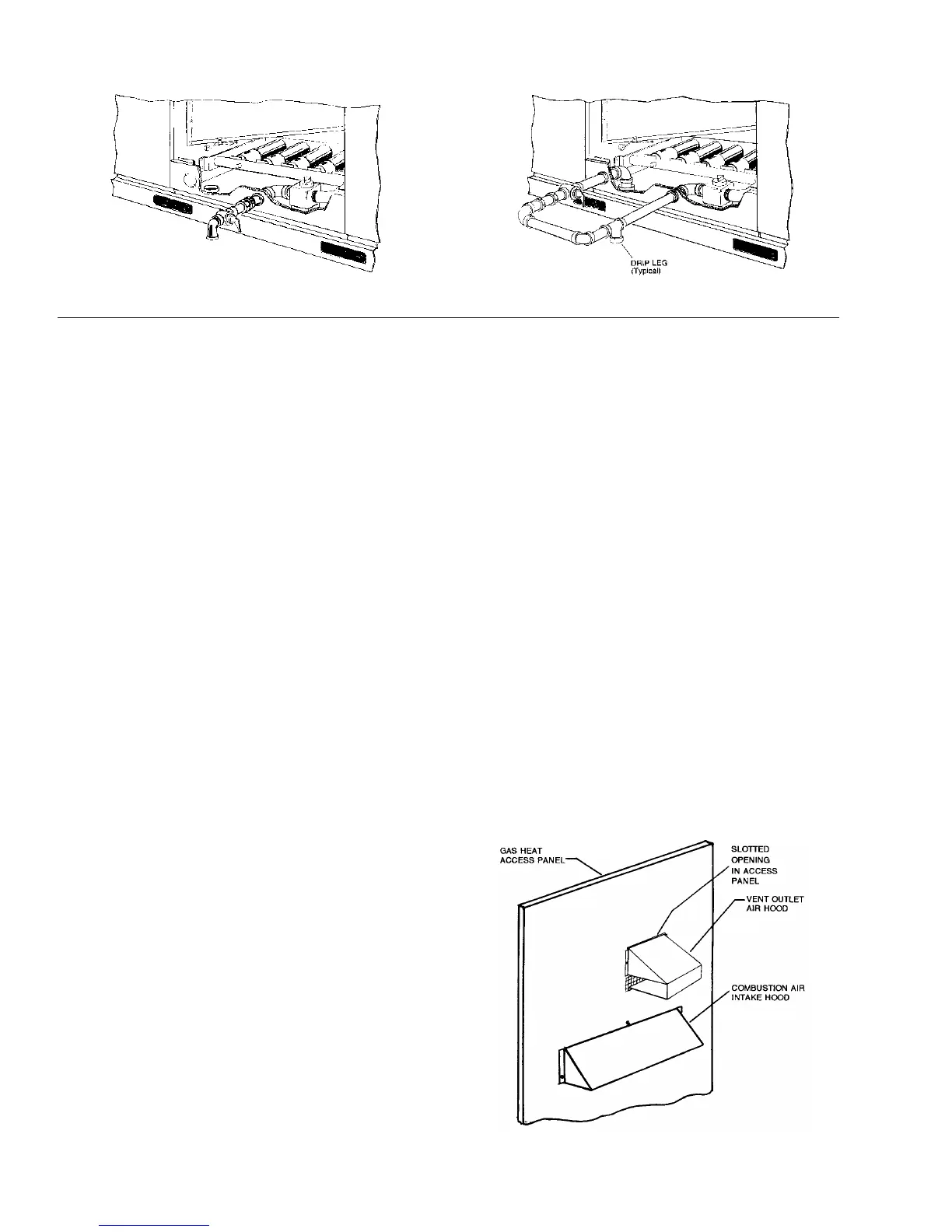 DRIP LEG
(Typical)

GAS HEAT
ACCESS PANEL

SLOTTED
OPENING
IN ACCESS
PANEL

VENT OUTLET
AIR HOOD

COMBUSTION AIR
INTAKE HOOD