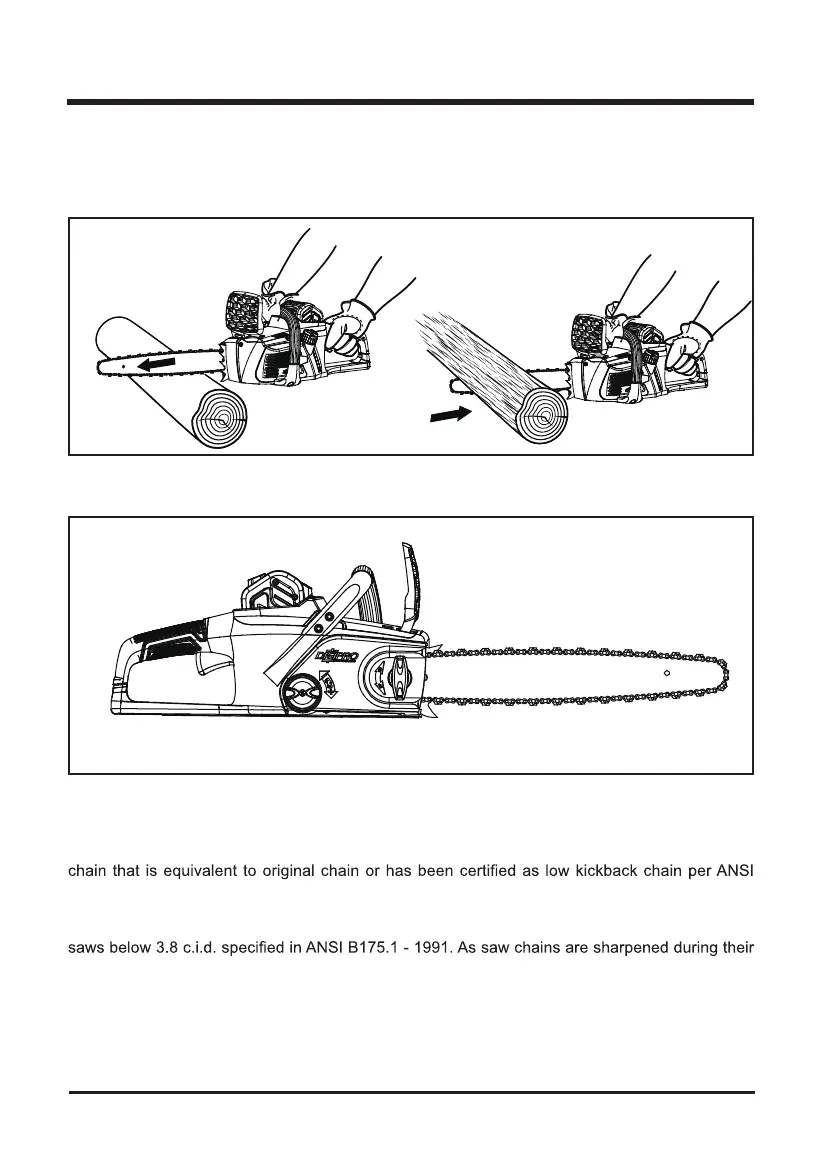 chain that is equivalent to original chain or has been certified as low kickback chain per ANSI

saws below 3.8 c.i.d. specified in ANSI B175.1 - 1991. As saw chains are sharpened during their