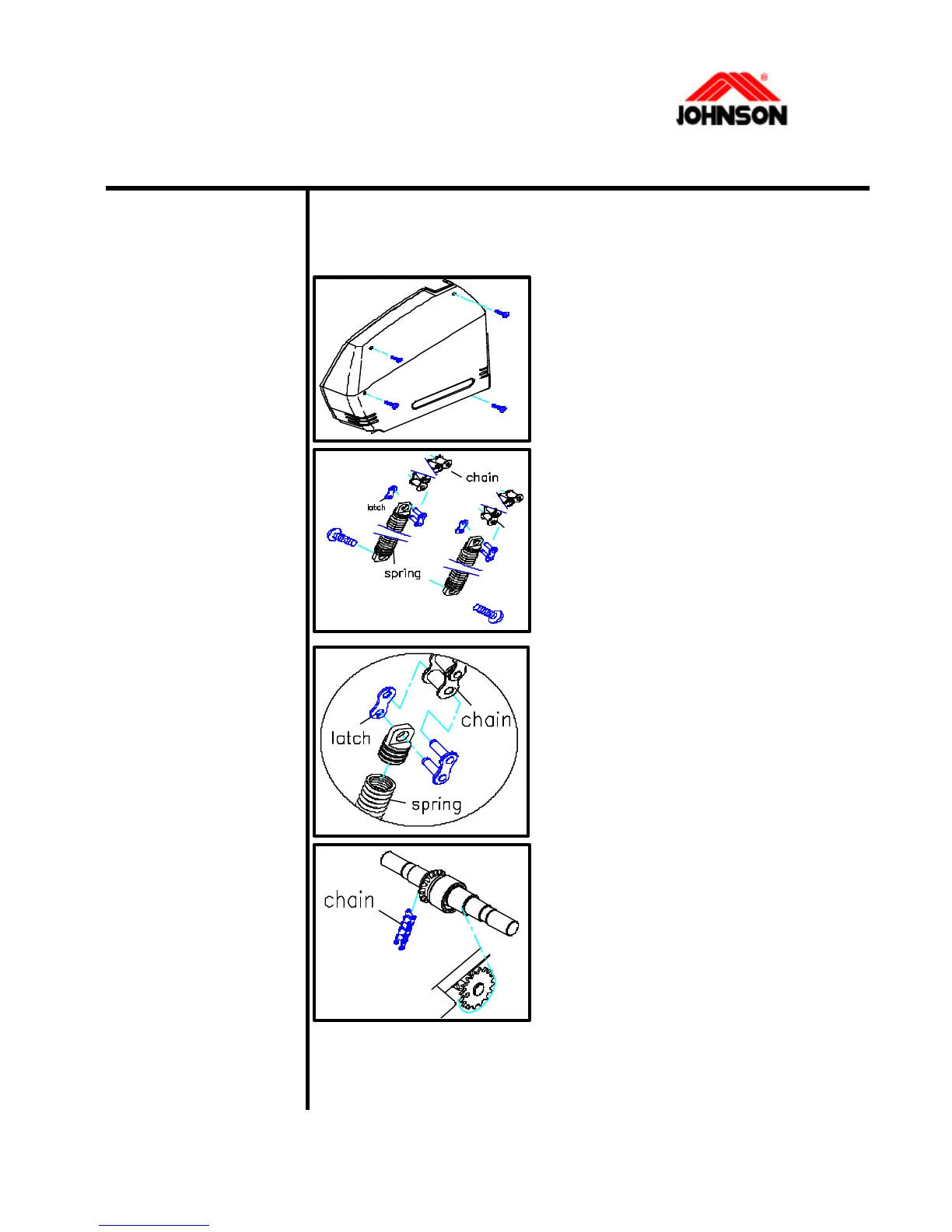 JOHNSON

chain
latch
spring

chain
latch
spring

chain