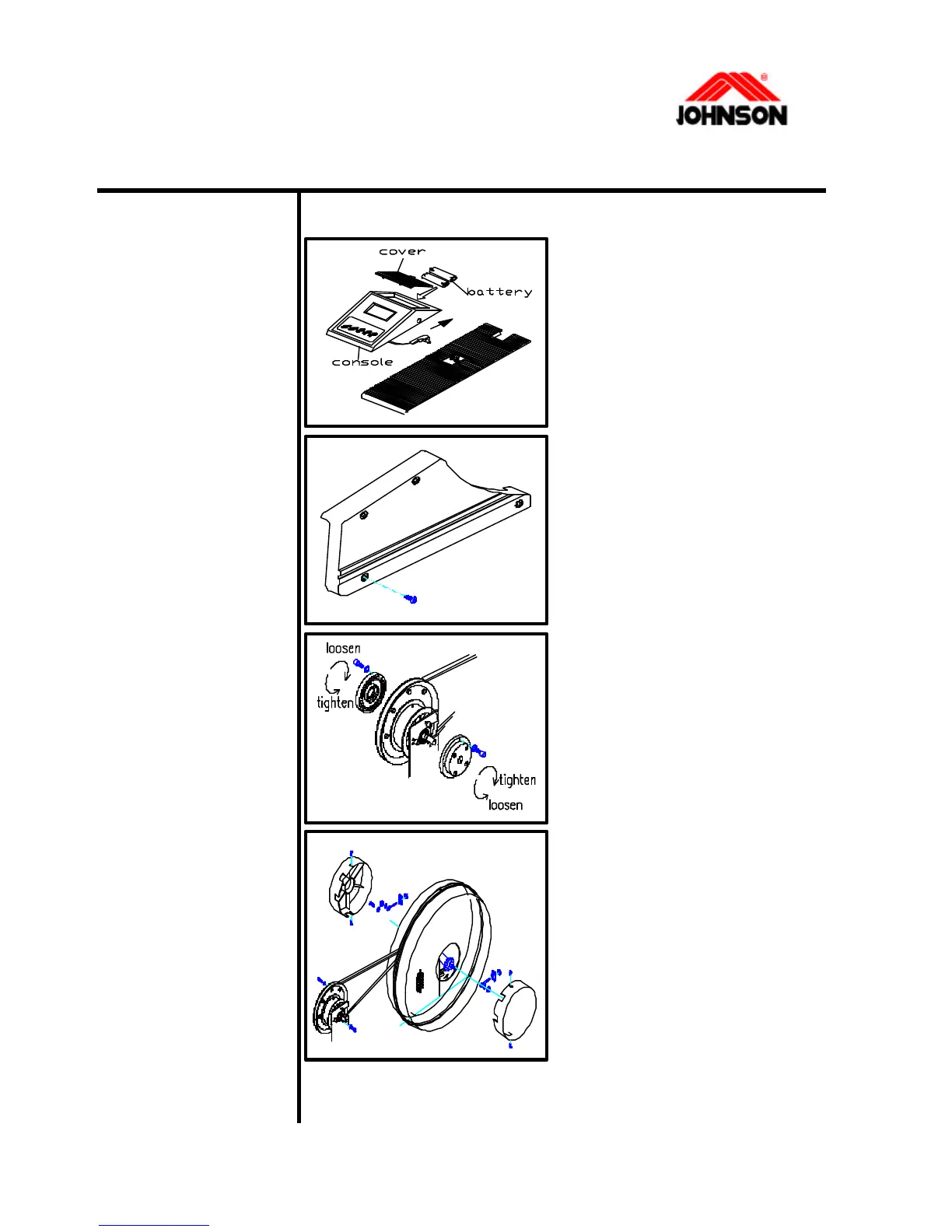 JOHNSON

cover
battery
console

loosen
tighten
tighten
loosen