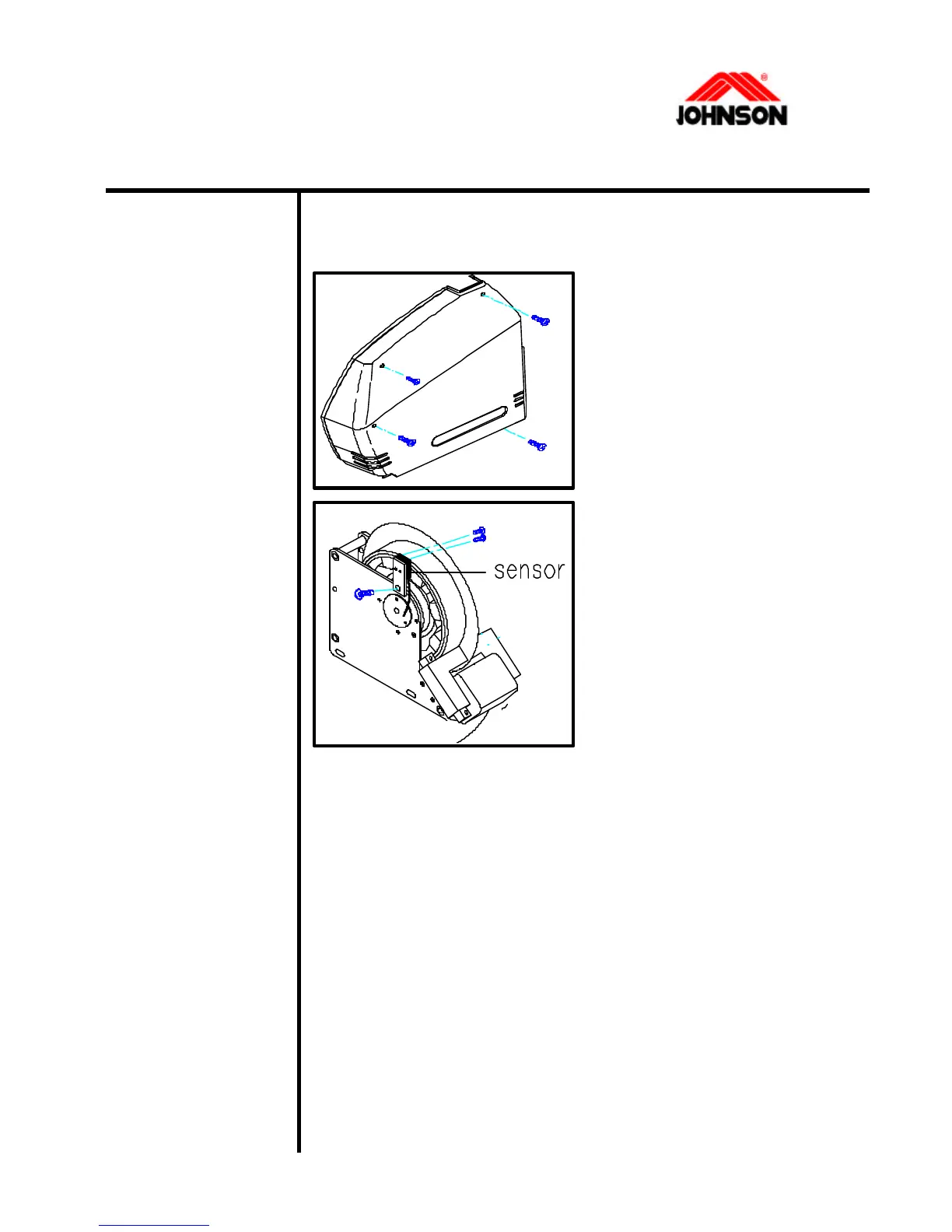 JOHNSON

sensor