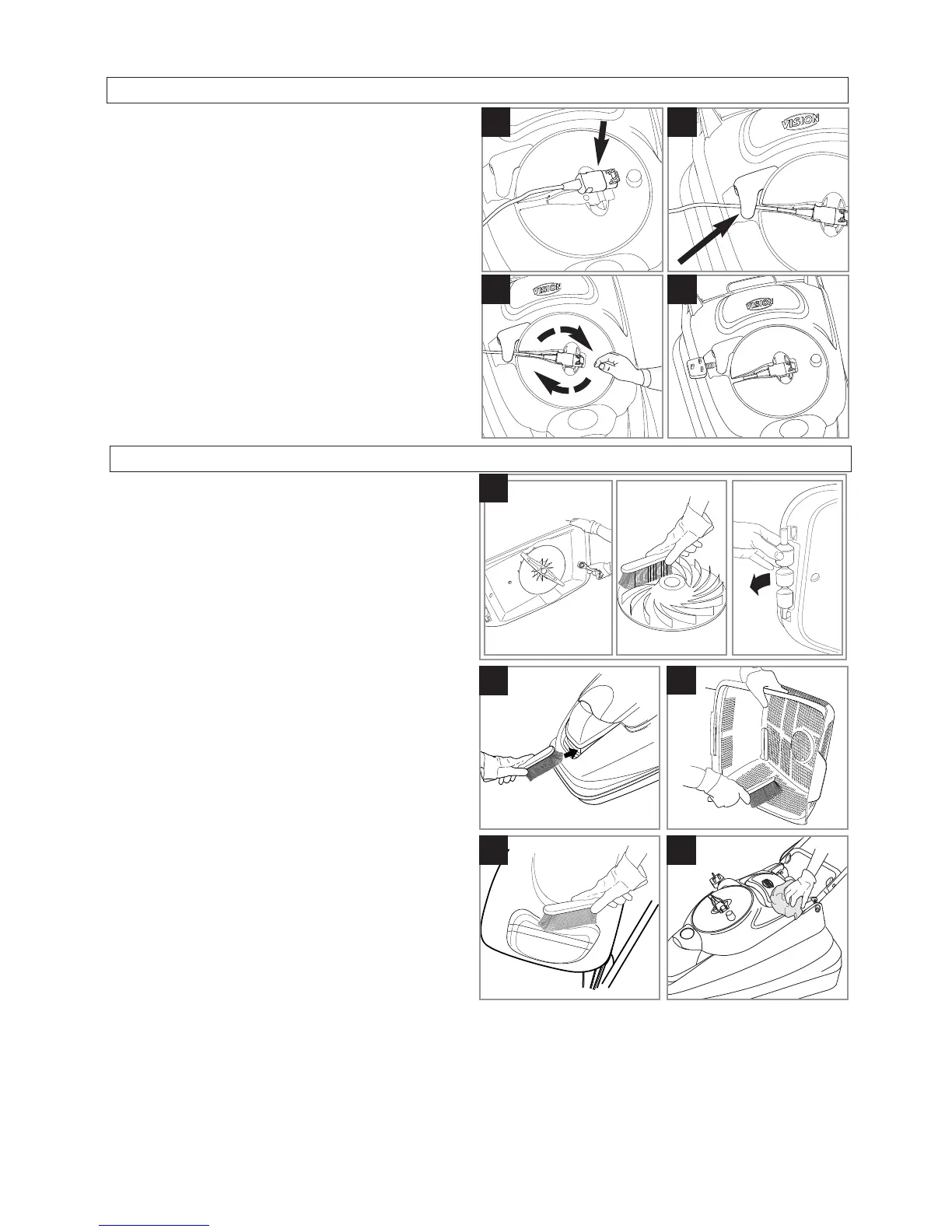 VISION

VISION

VISION