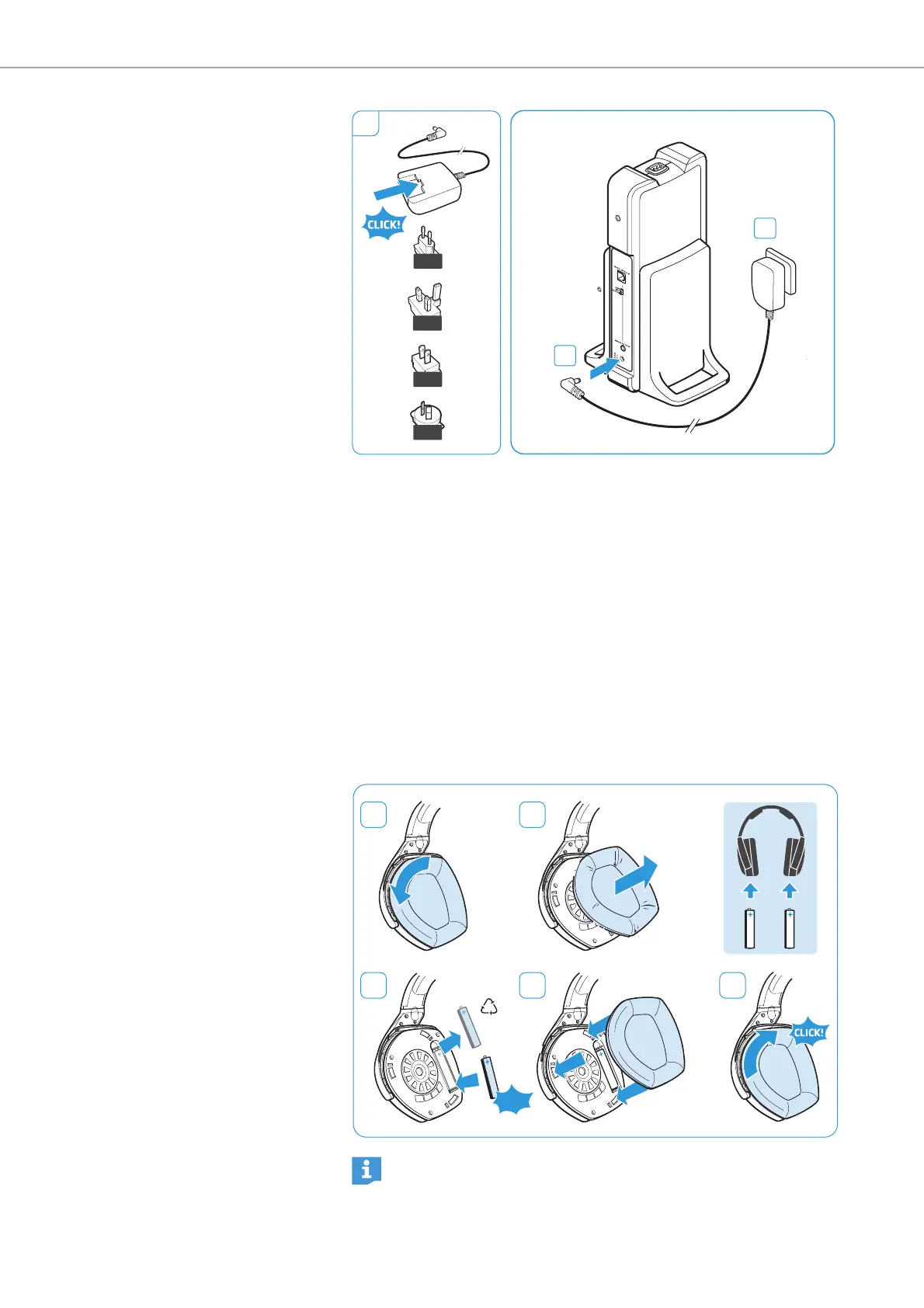 CLICK!

CLICK!