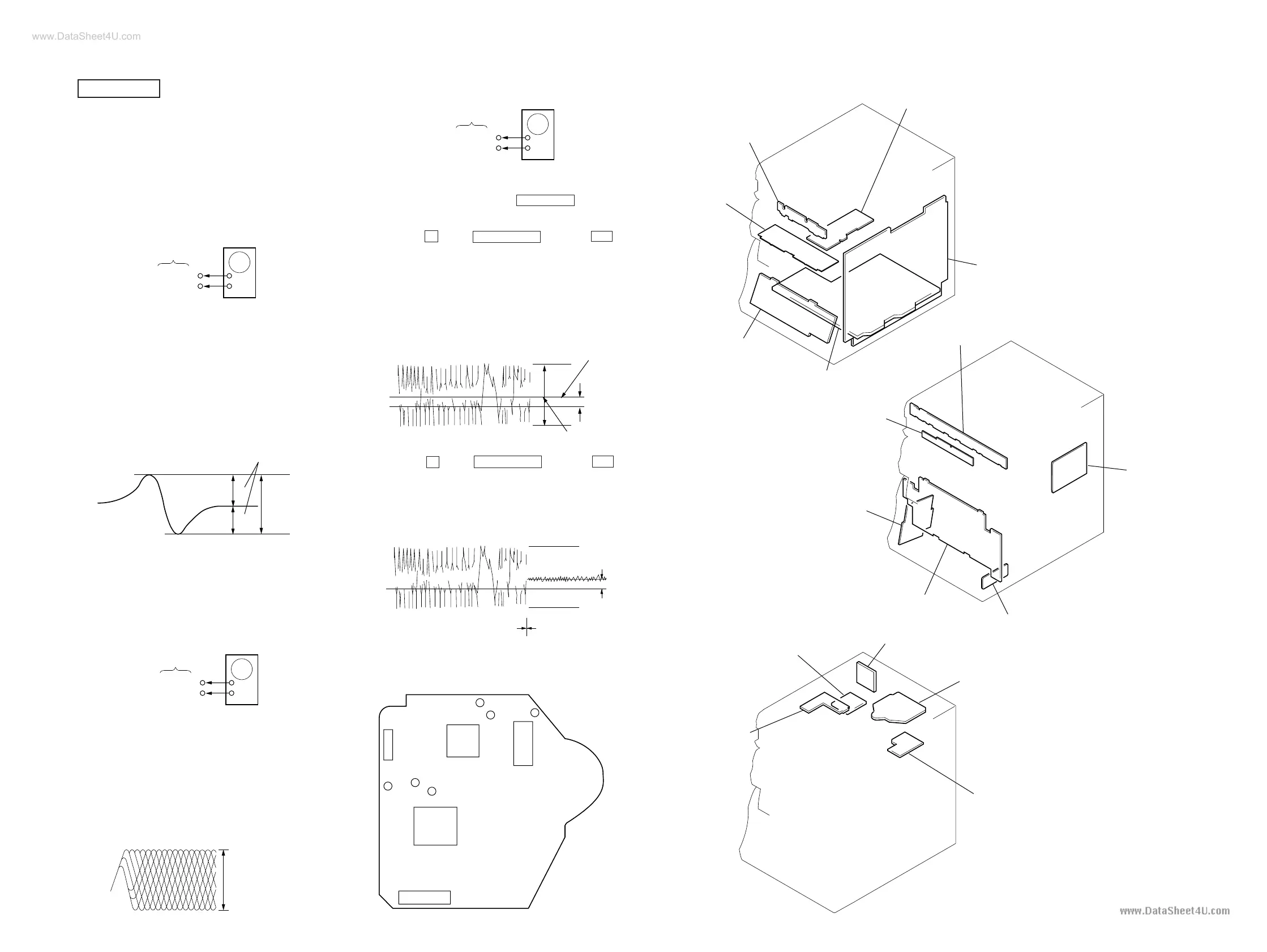 www.DataSheet4U.com

www.DataSheet4U.com