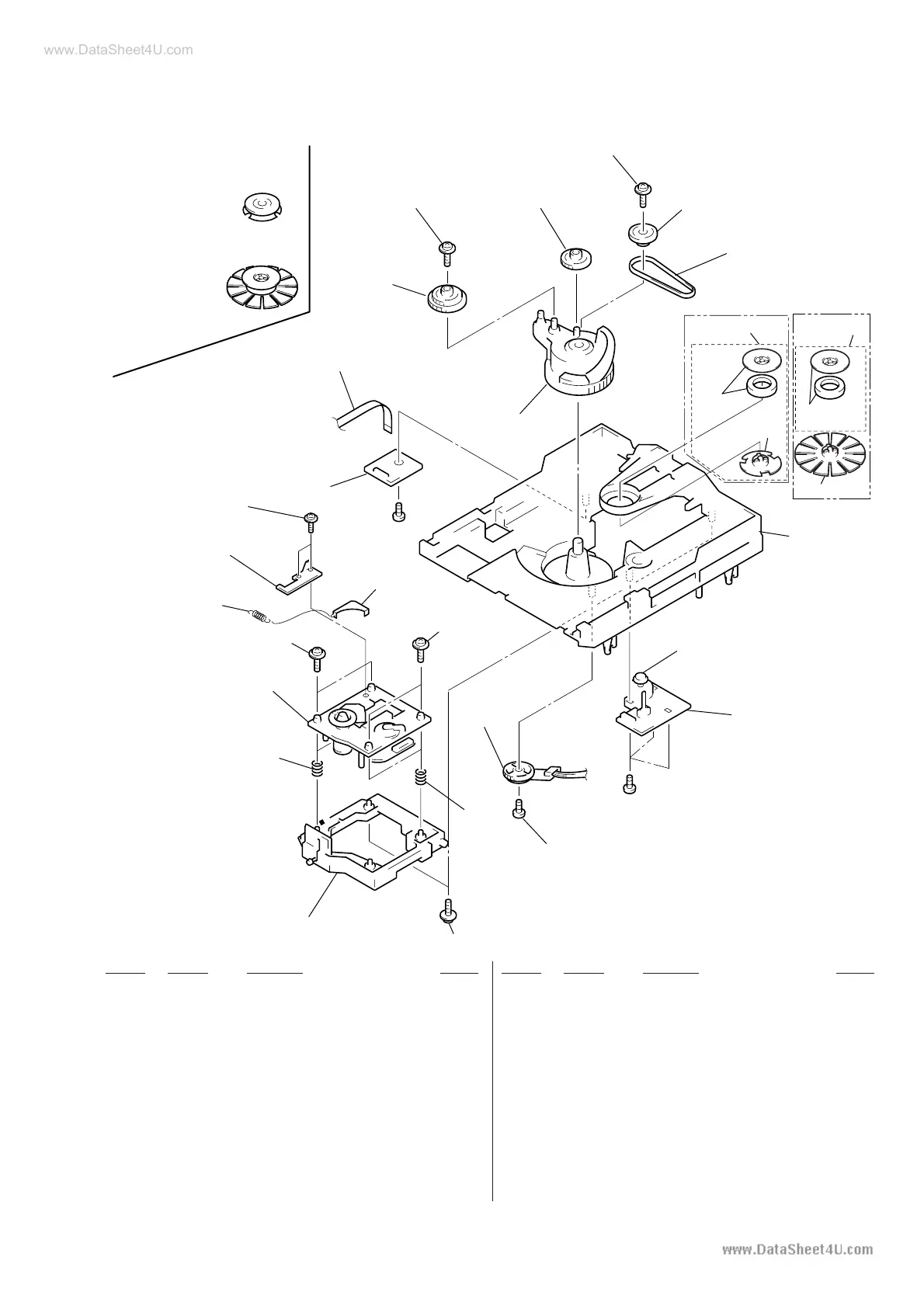 www.DataSheet4U.com

www.DataSheet4U.com