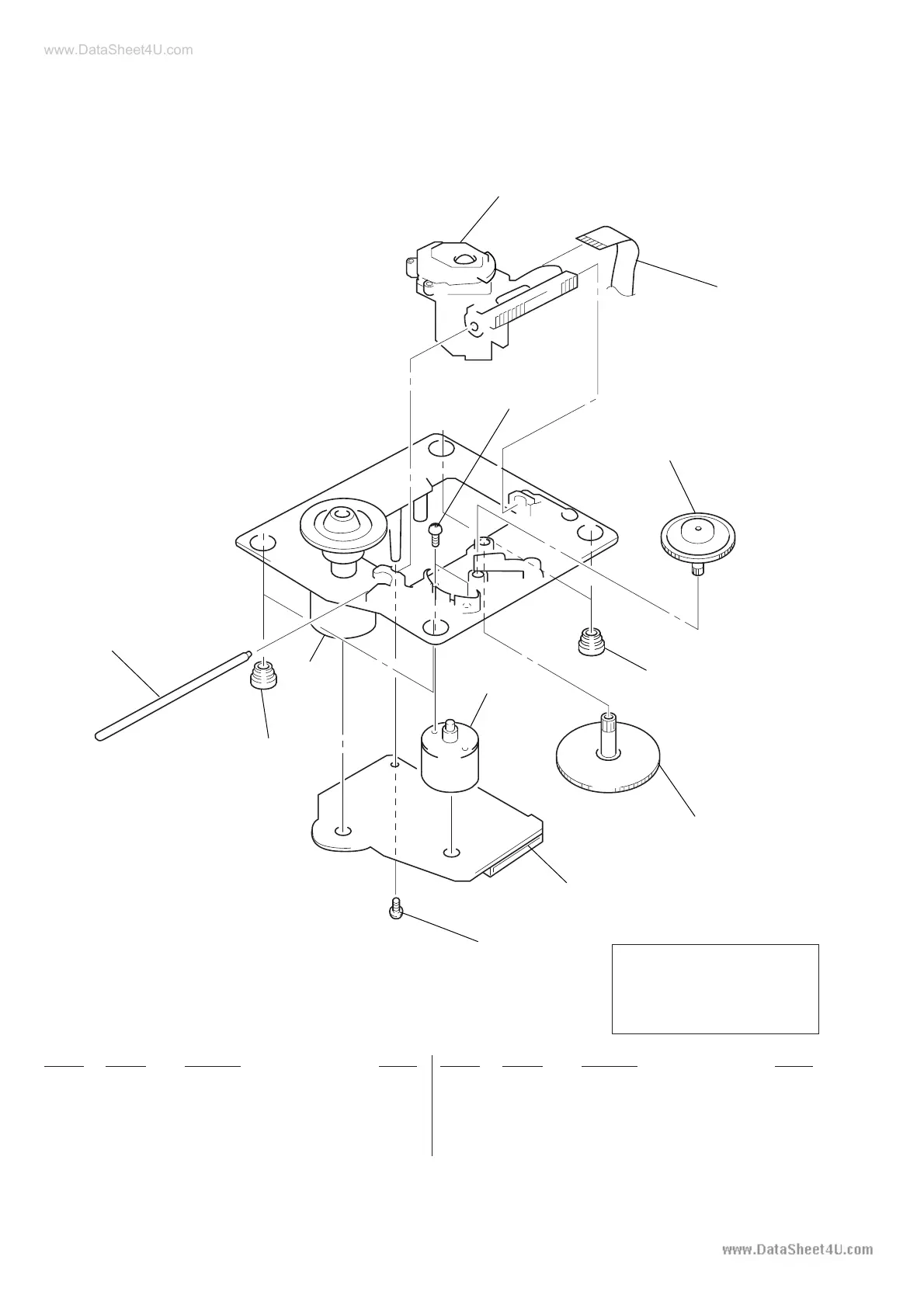 www.DataSheet4U.com

www.DataSheet4U.com