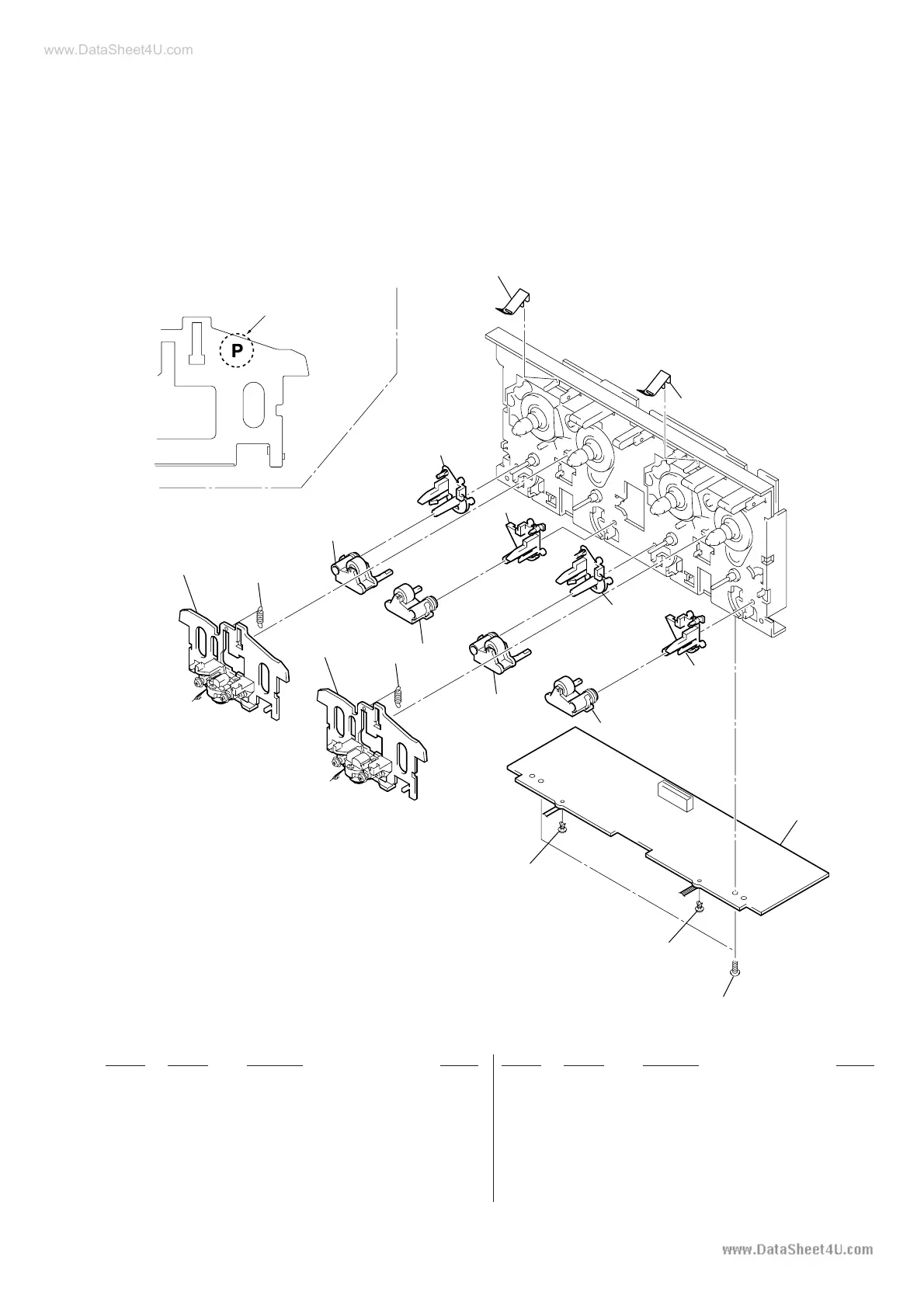 www.DataSheet4U.com

P

www.DataSheet4U.com