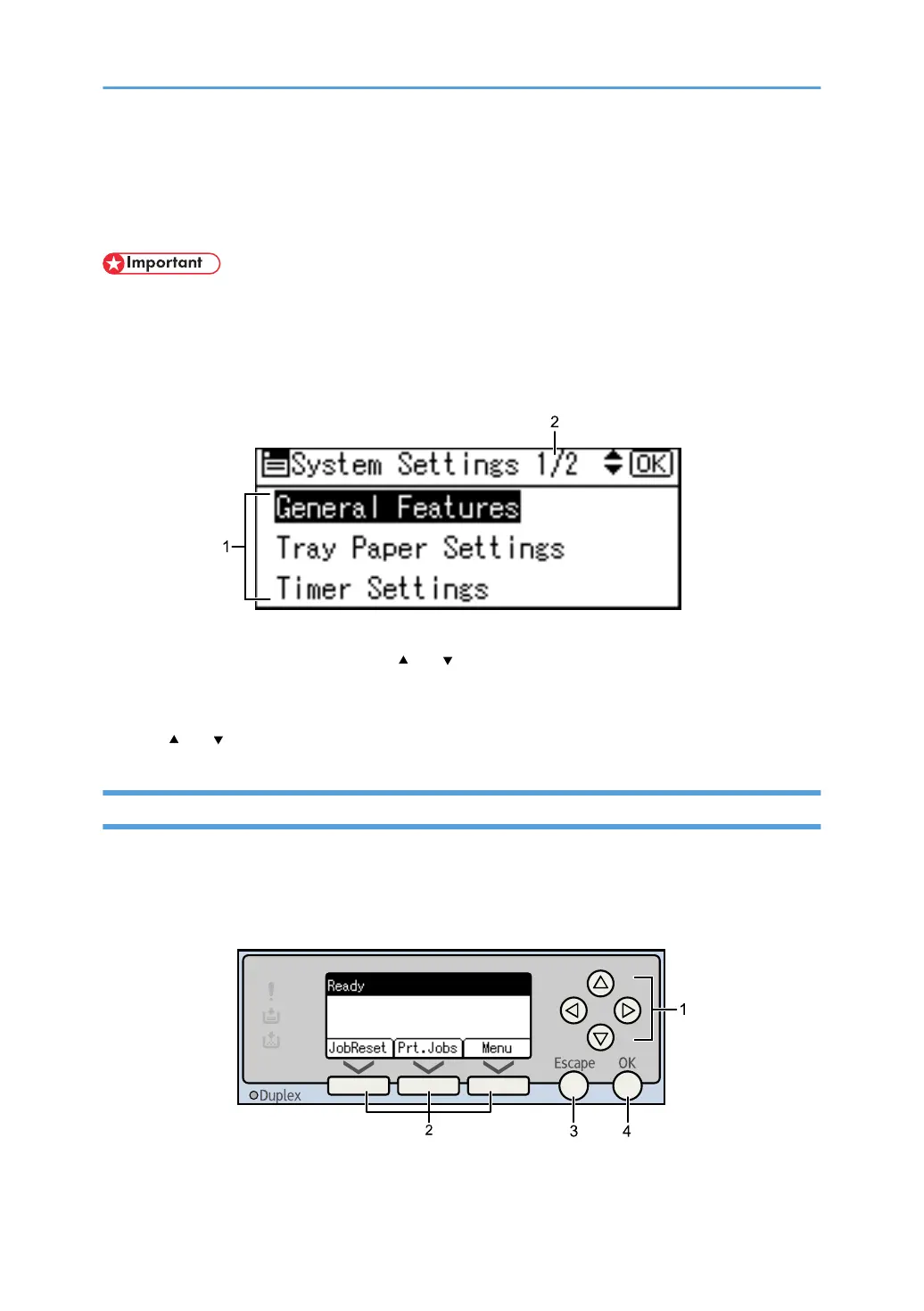 Important

2

System Settings 1/2 OK

1

General Features
Tray Paper Settings
Timer Settings

▲ ▼

▲ ▼

Ready
JobReset Prt.Jobs Menu
Escape OK
Duplex
1
2
3
4