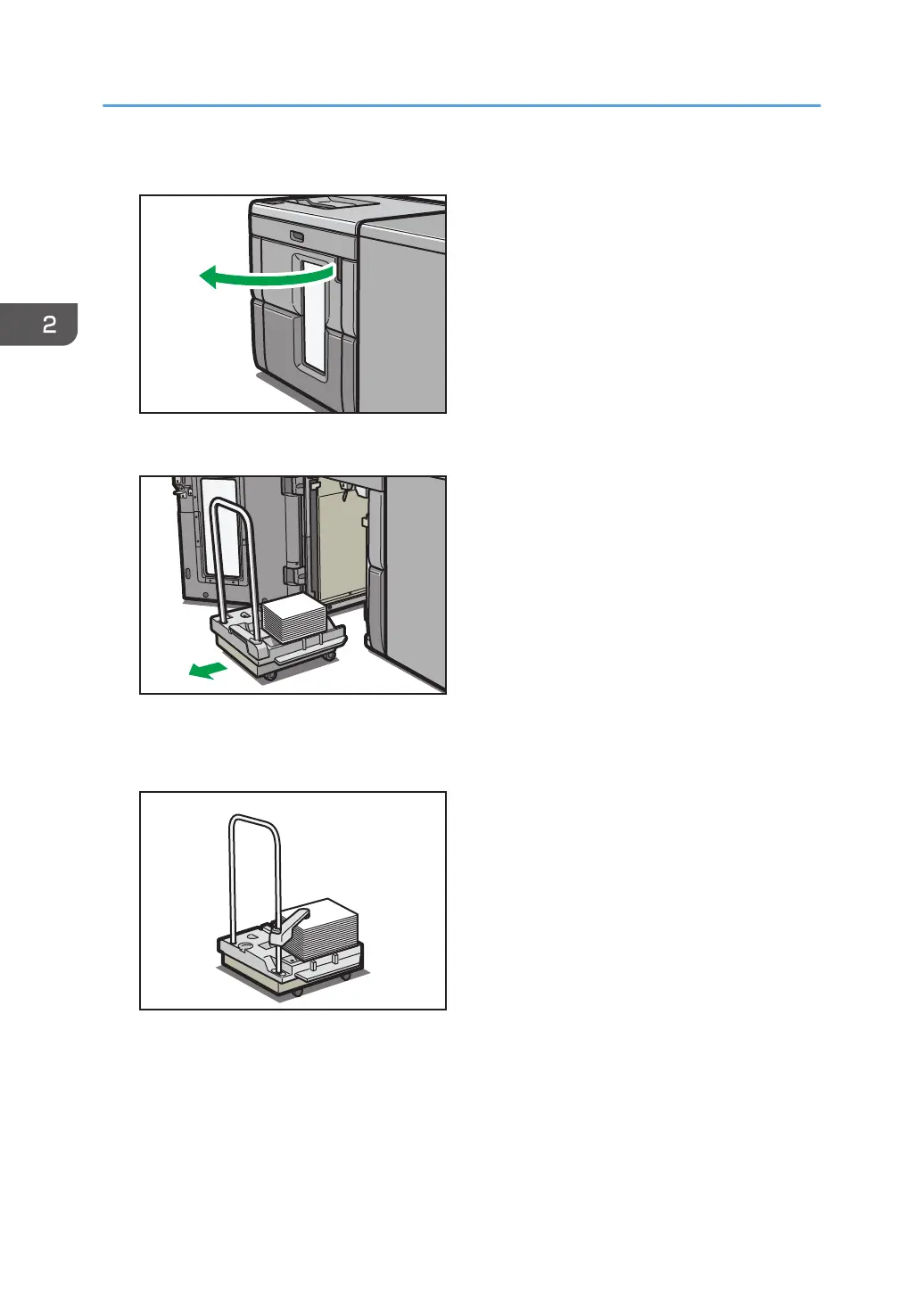 2