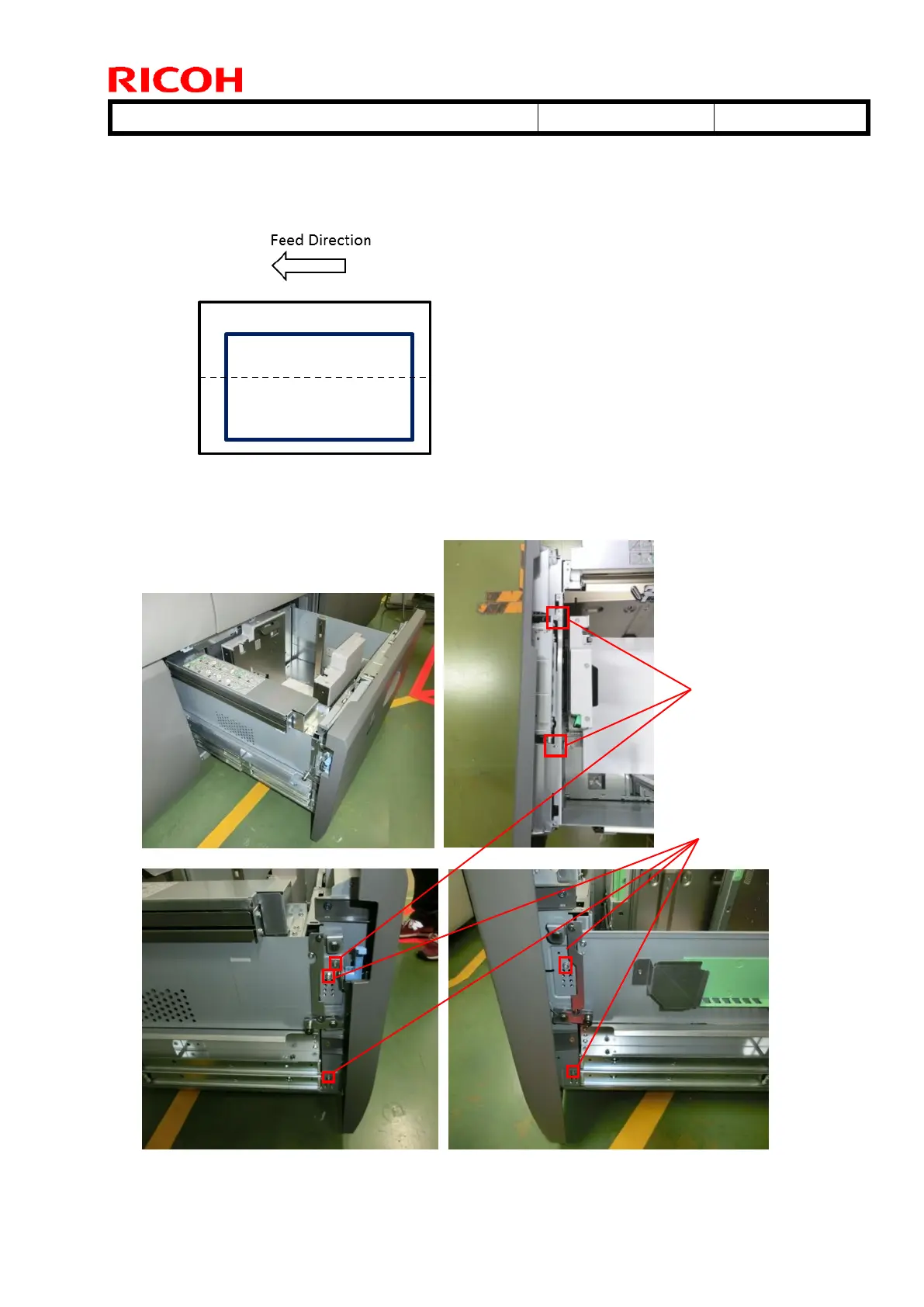 RICOH

Feed Direction