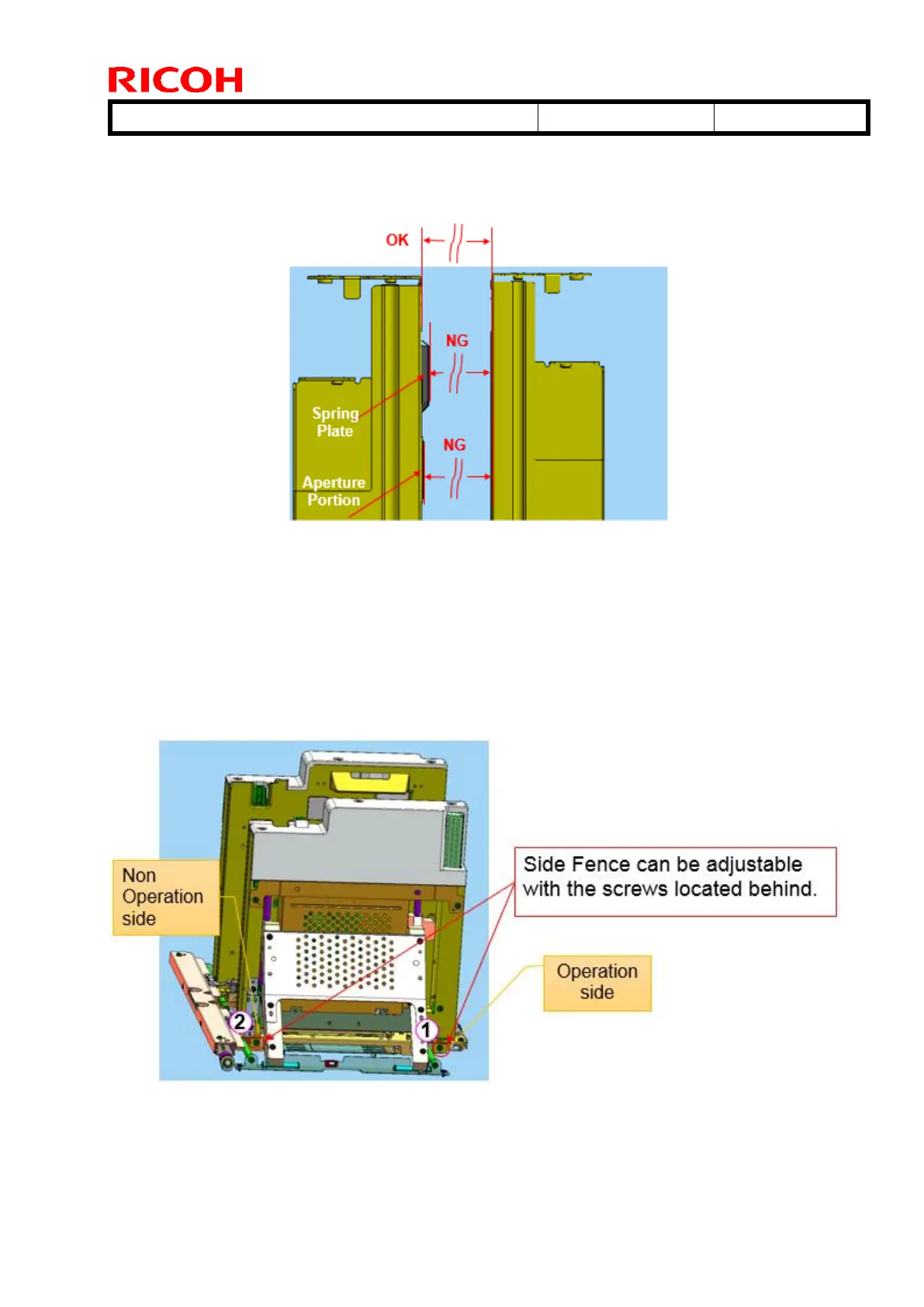 RICOH

OK

NG

Spring Plate

NG

Aperture Portion

Non Operation side

Side Fence can be adjustable with the screws located behind.

Operation side

2

1