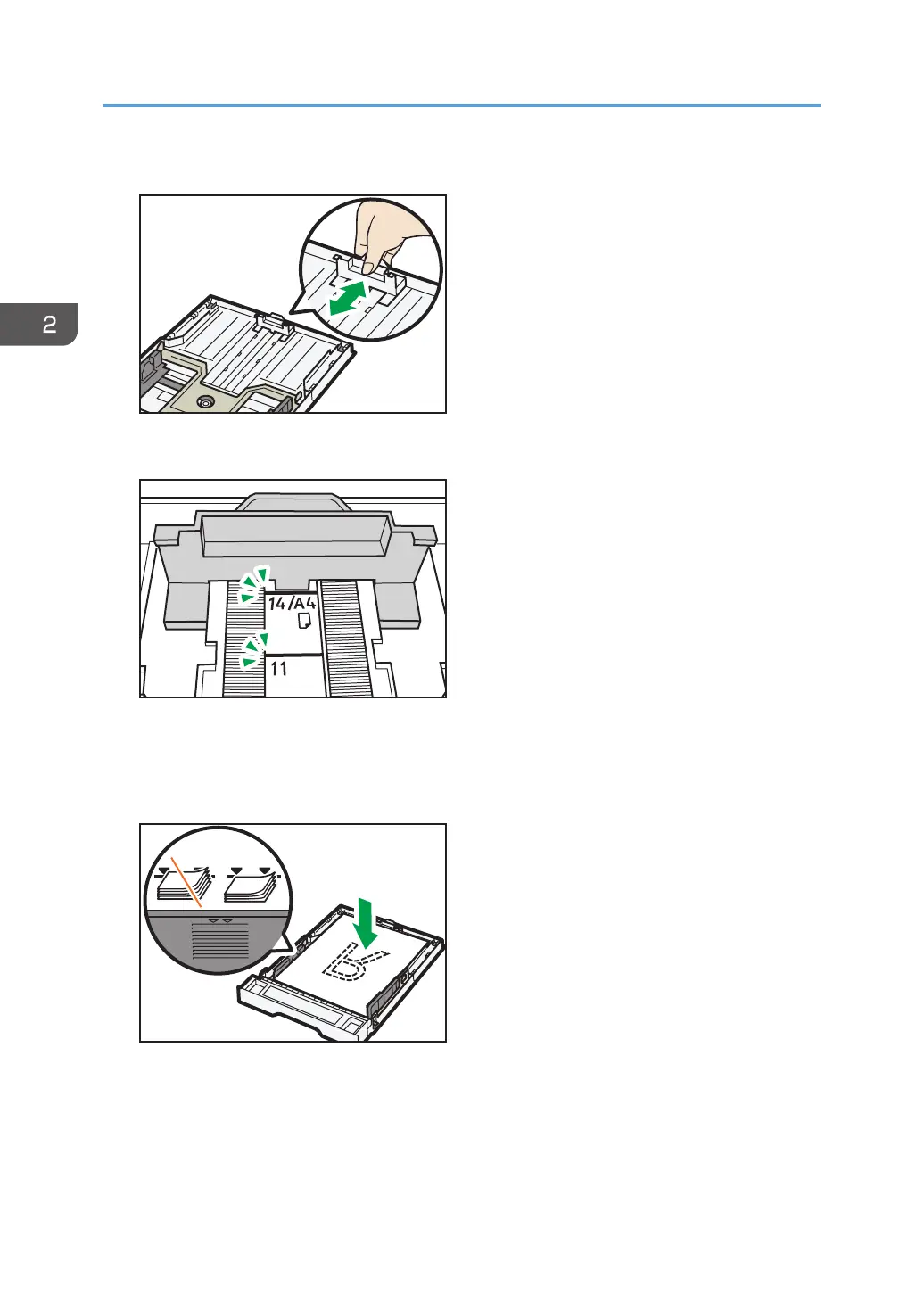 2

14/A4

11