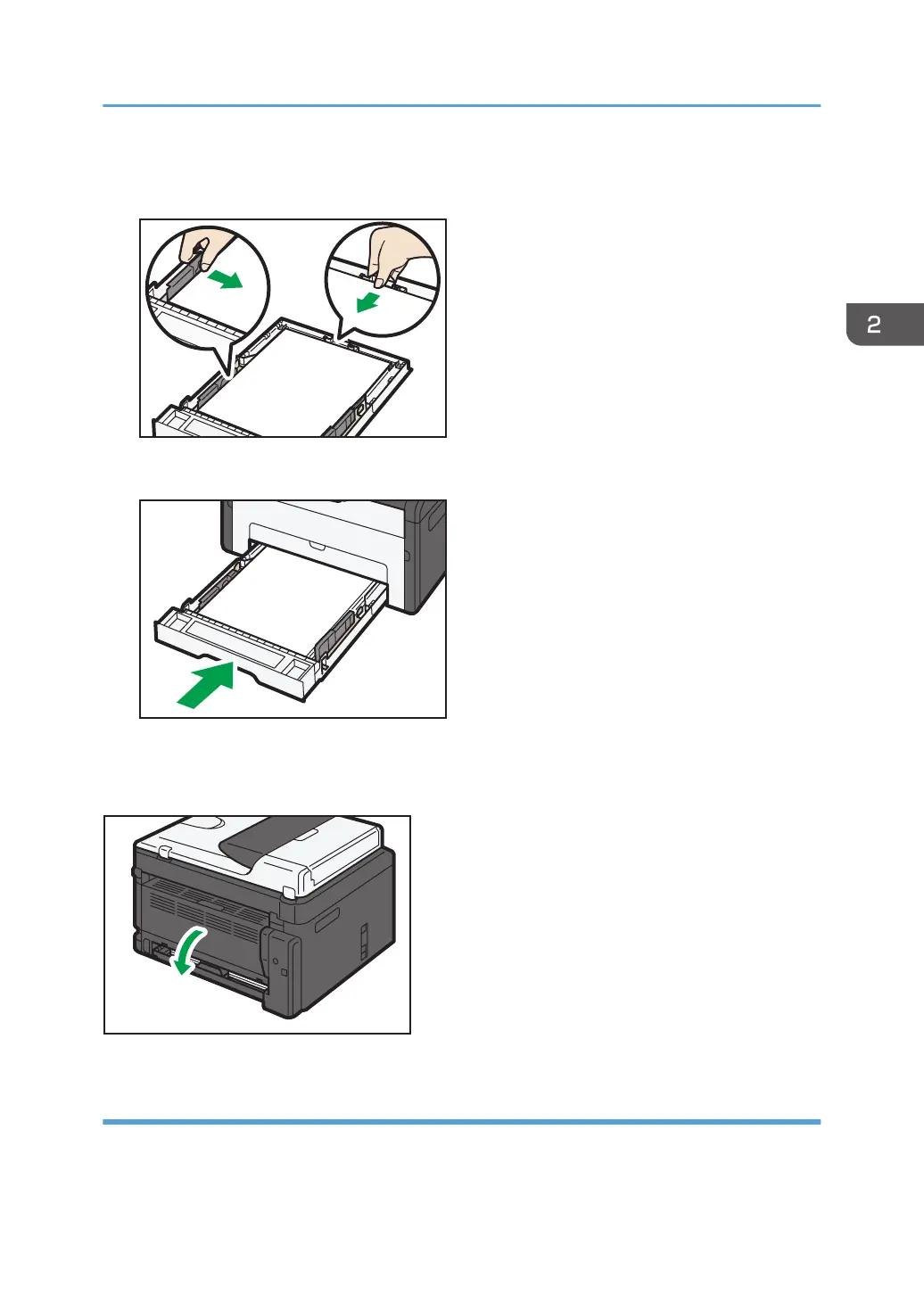 2