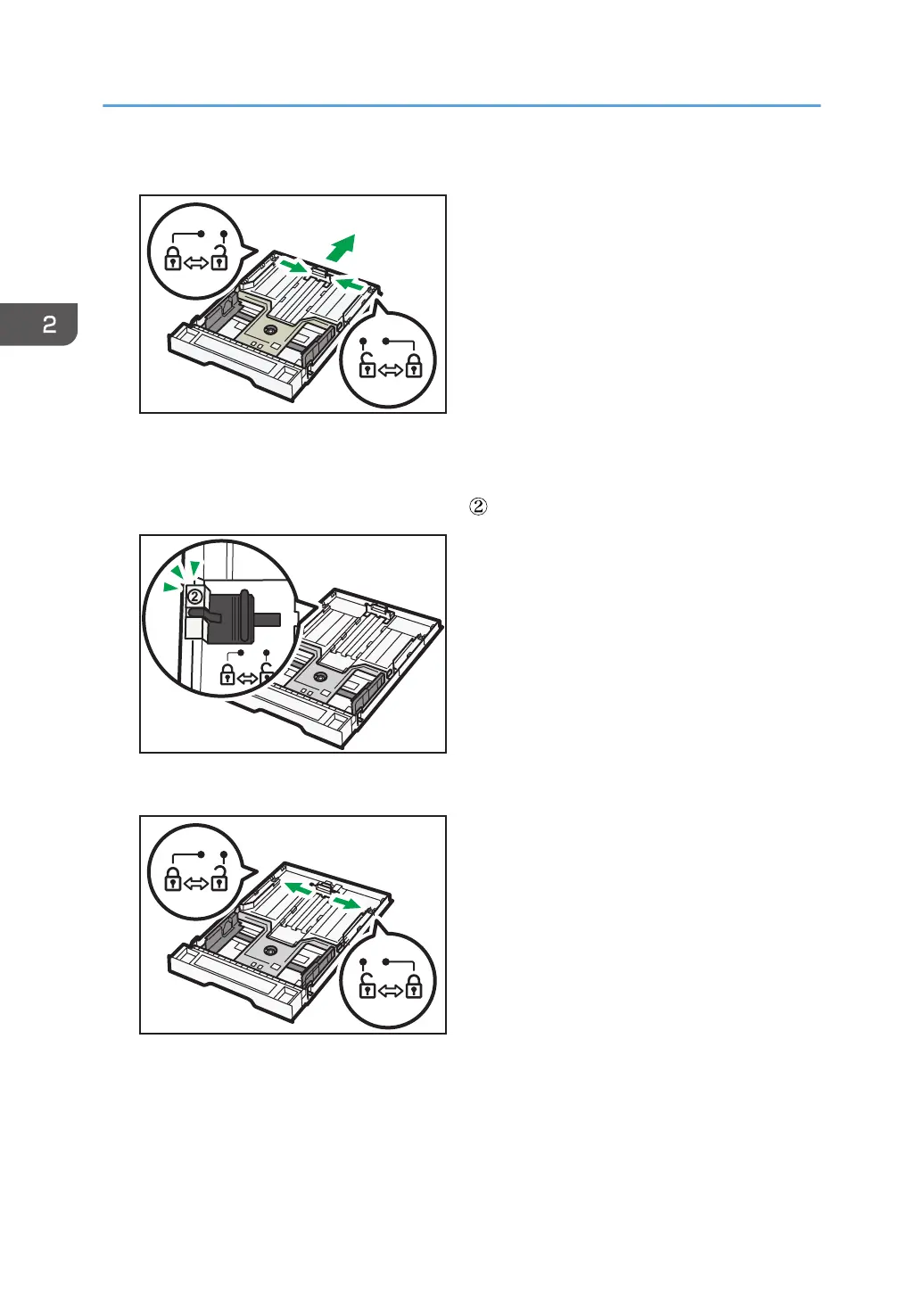 2

②

②