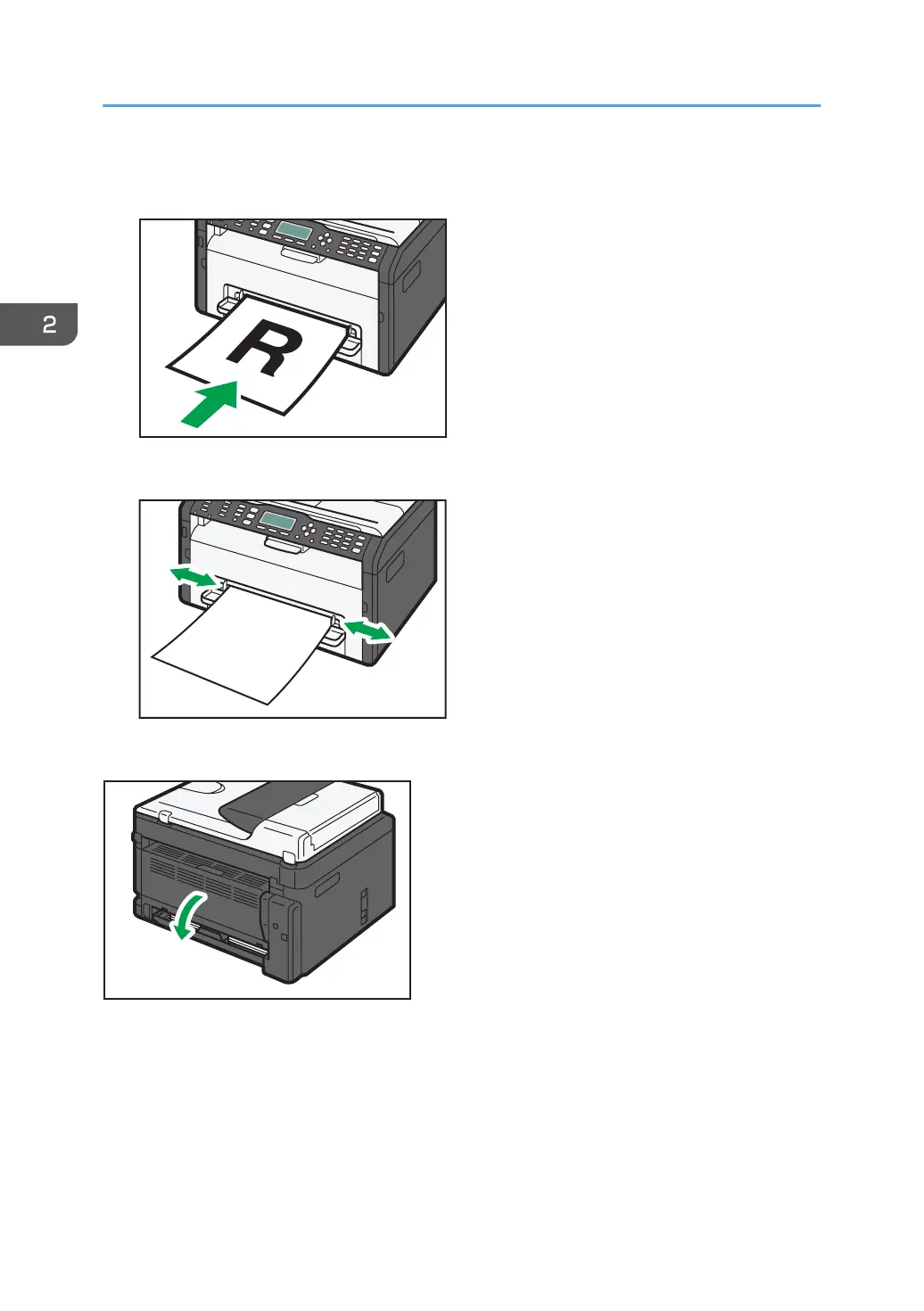 2

R