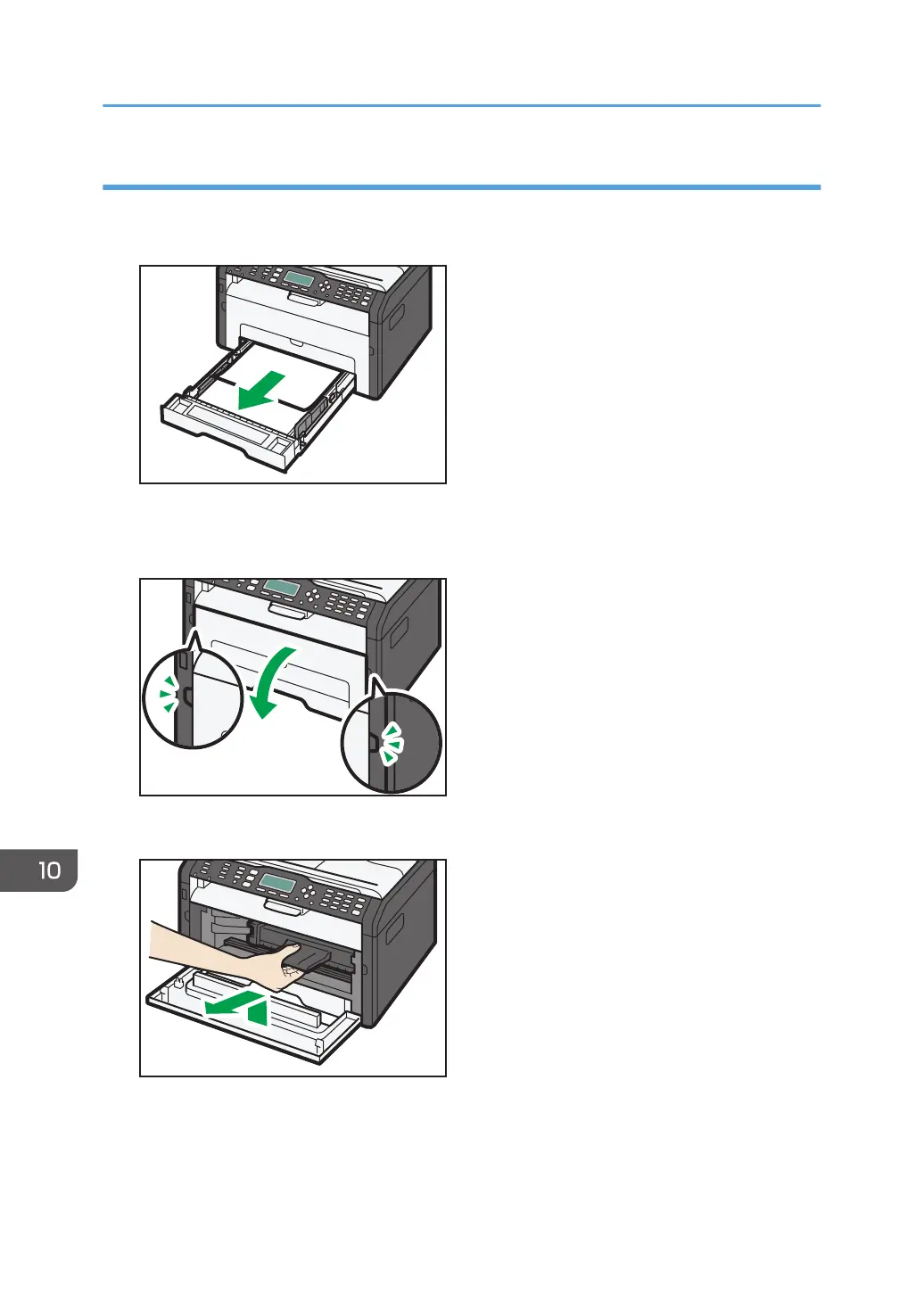 10