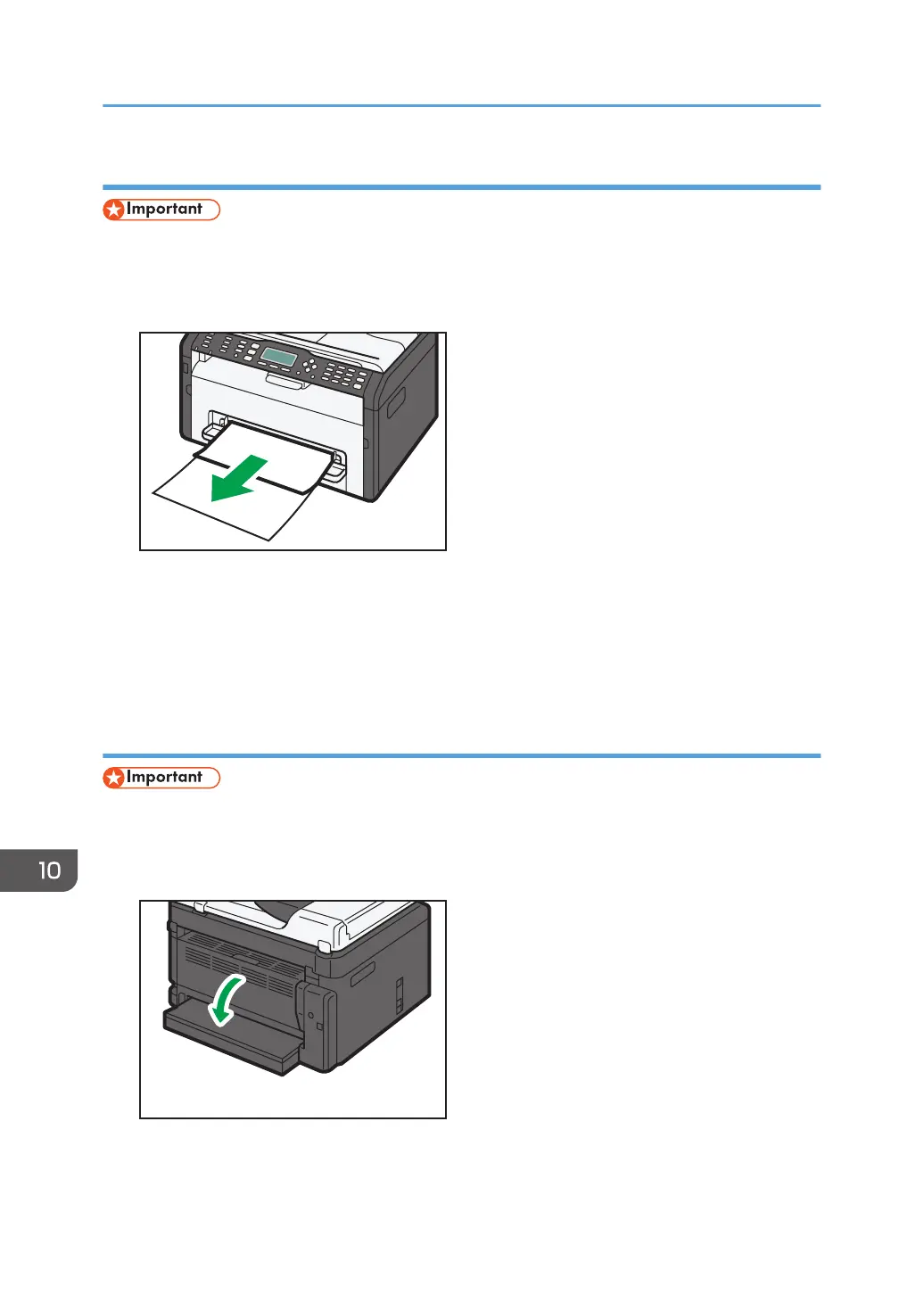 Important

Important

10