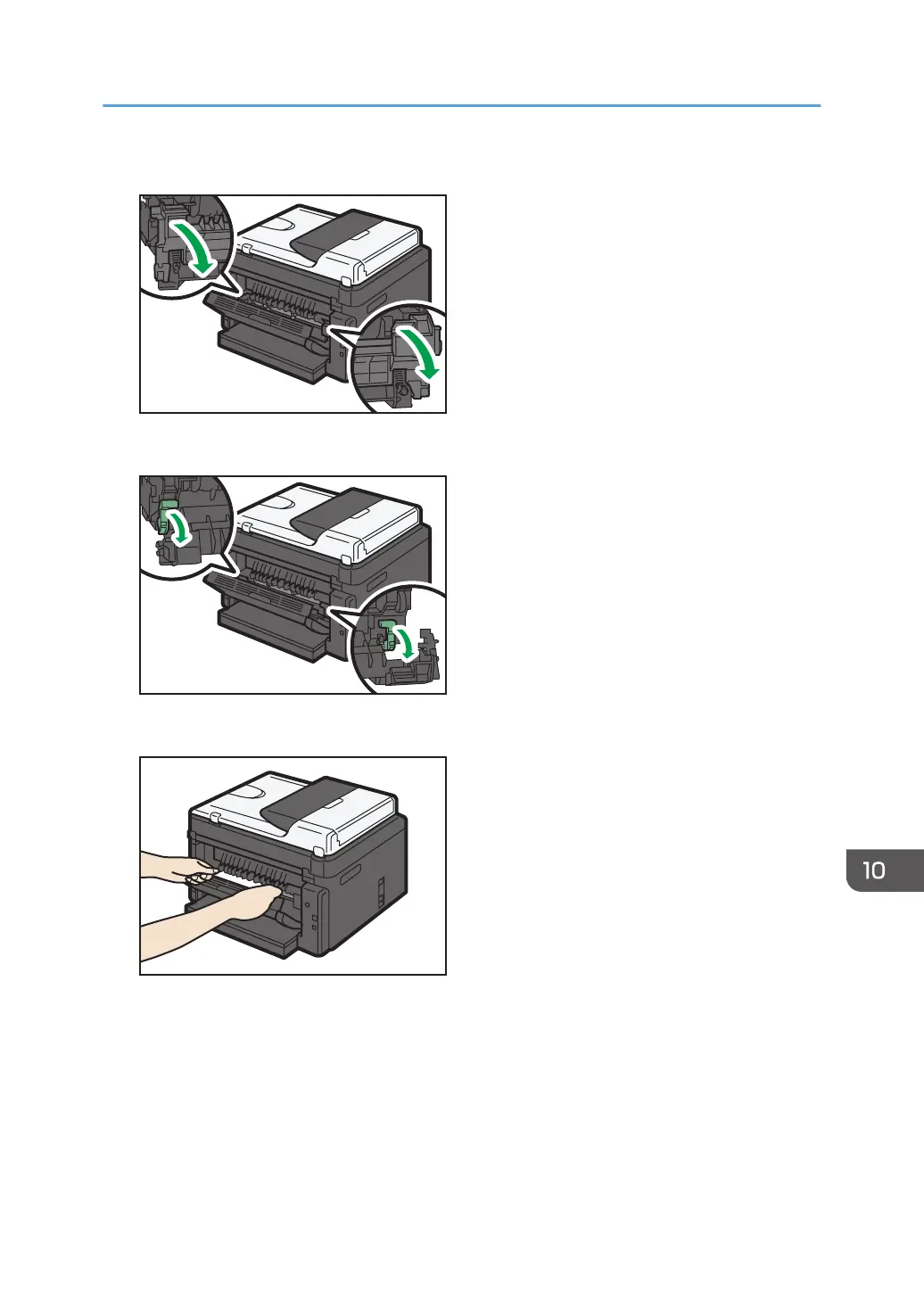 10