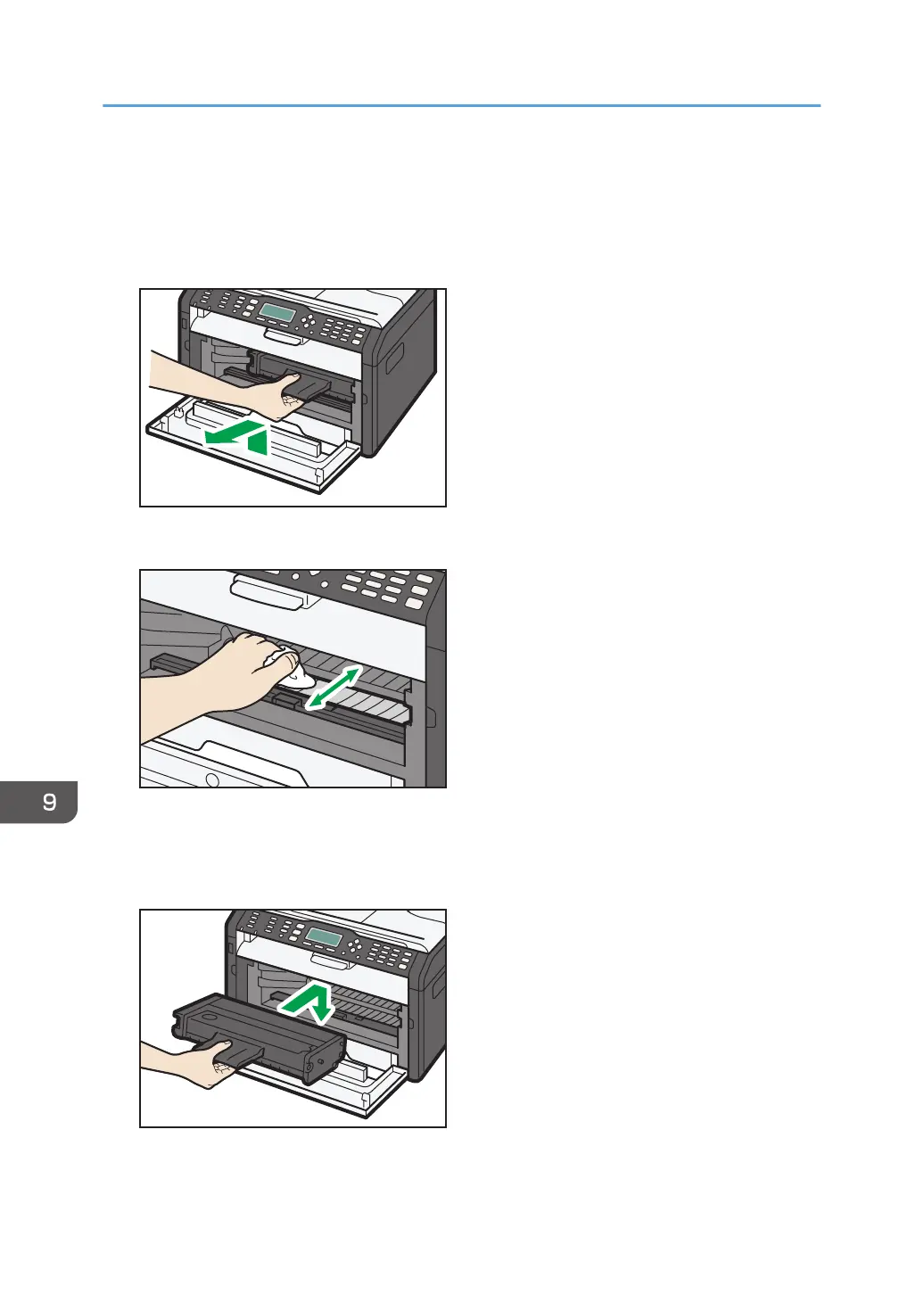 9