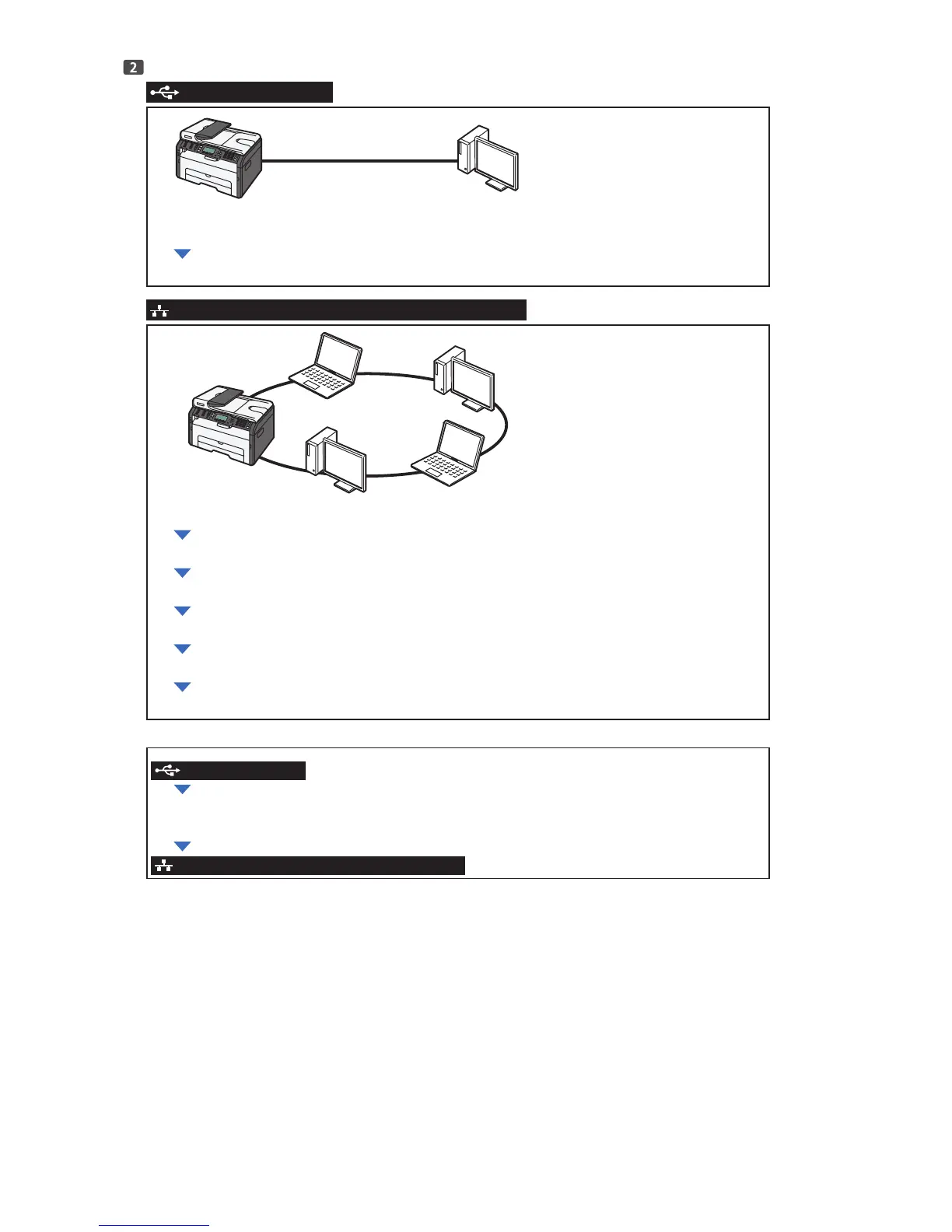 2