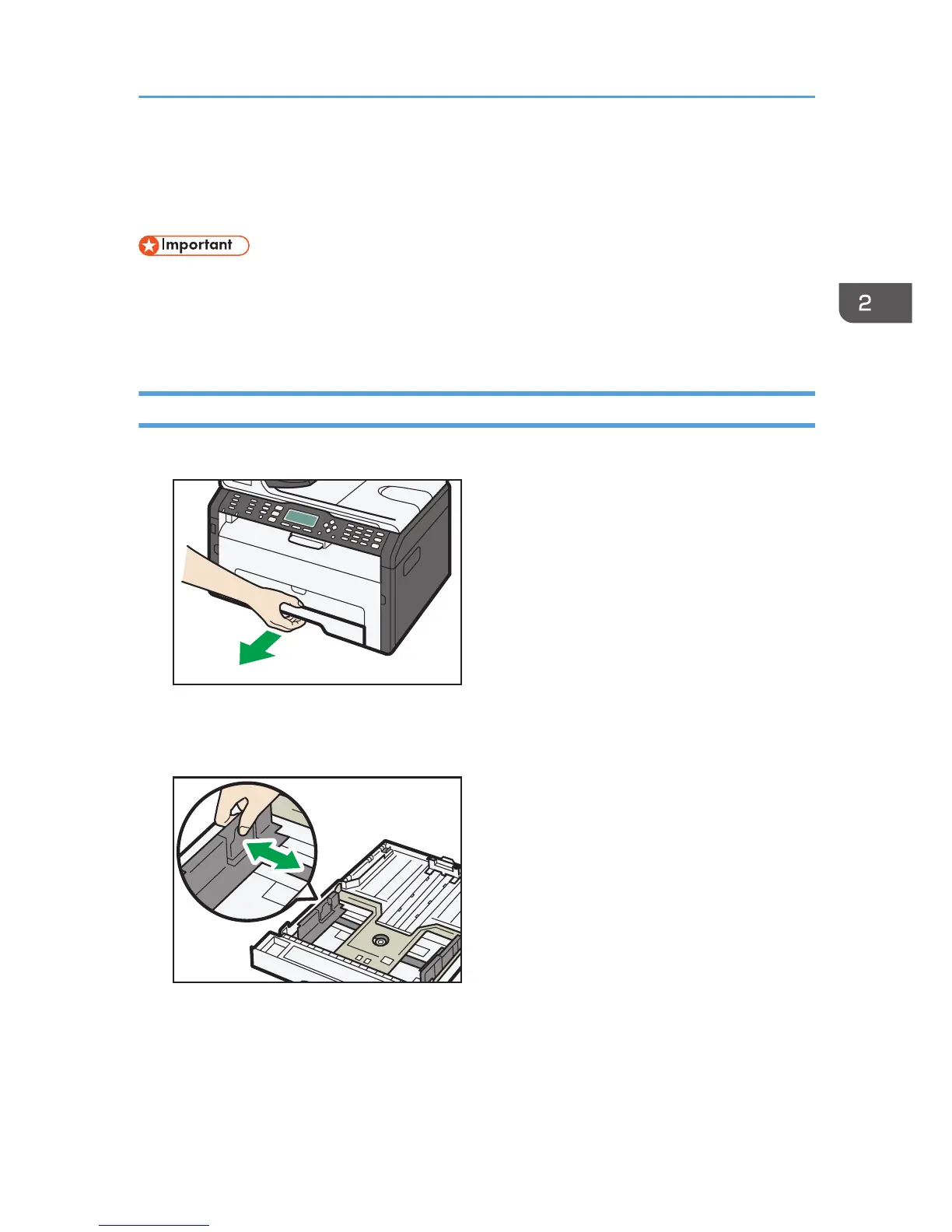 Important

2