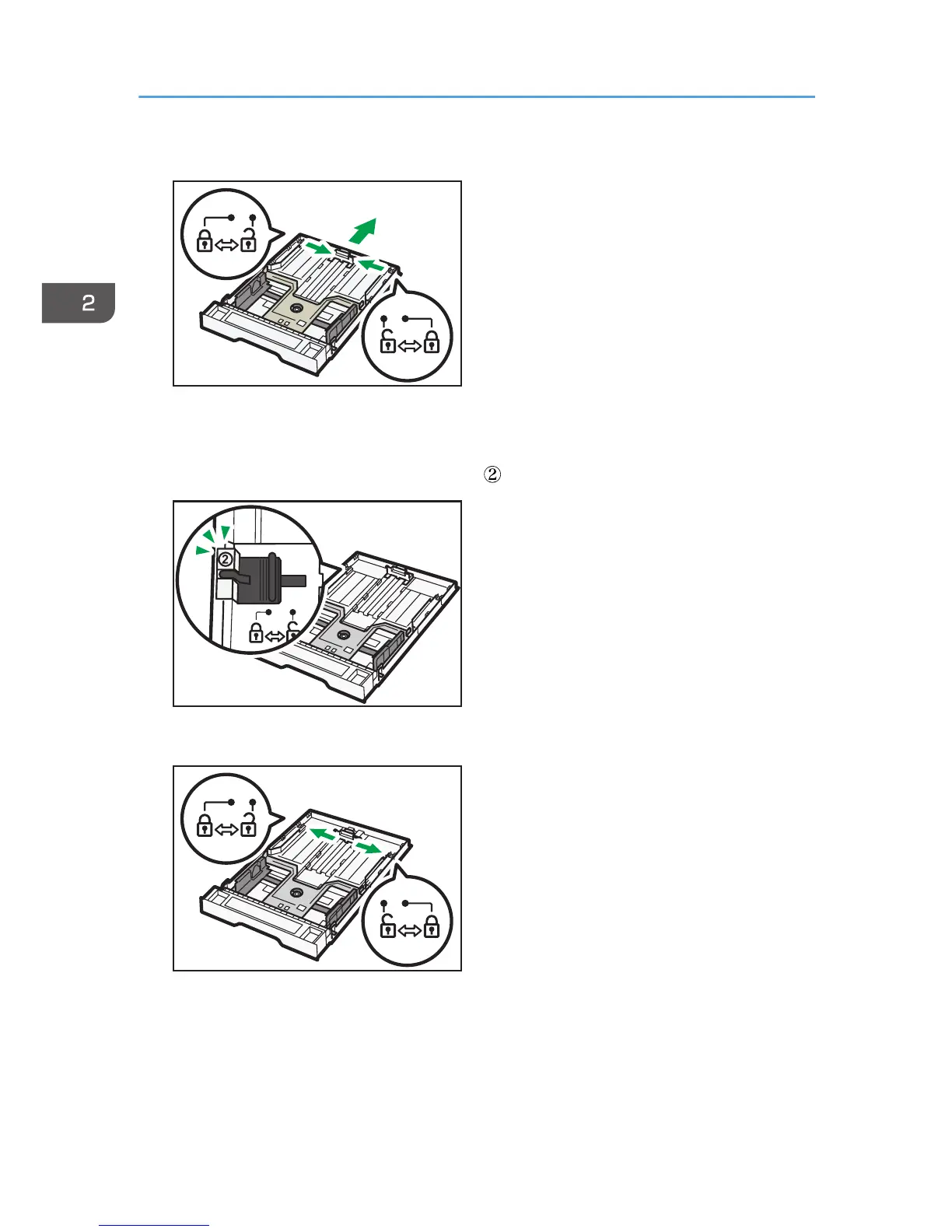 2

②

②