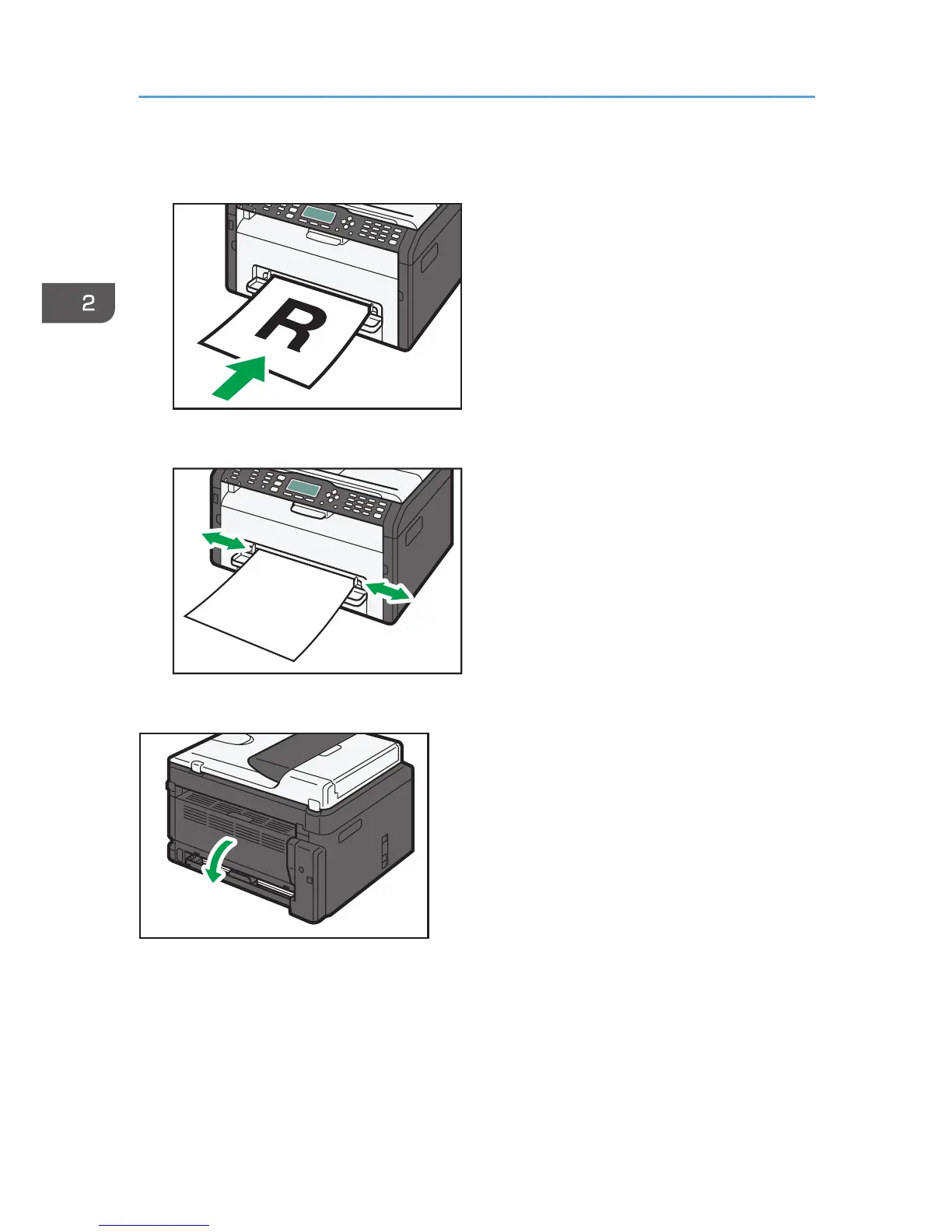 2

R