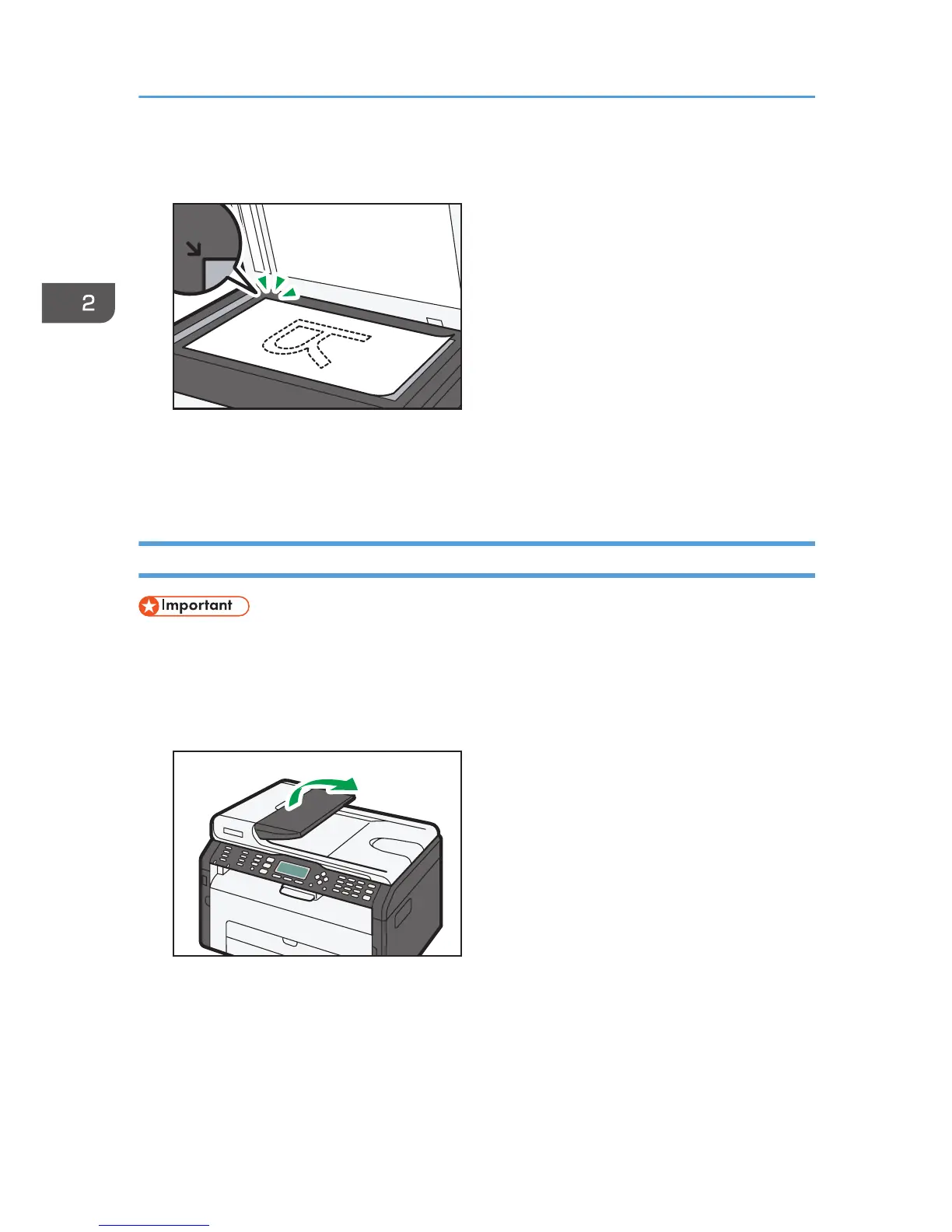 2

Important