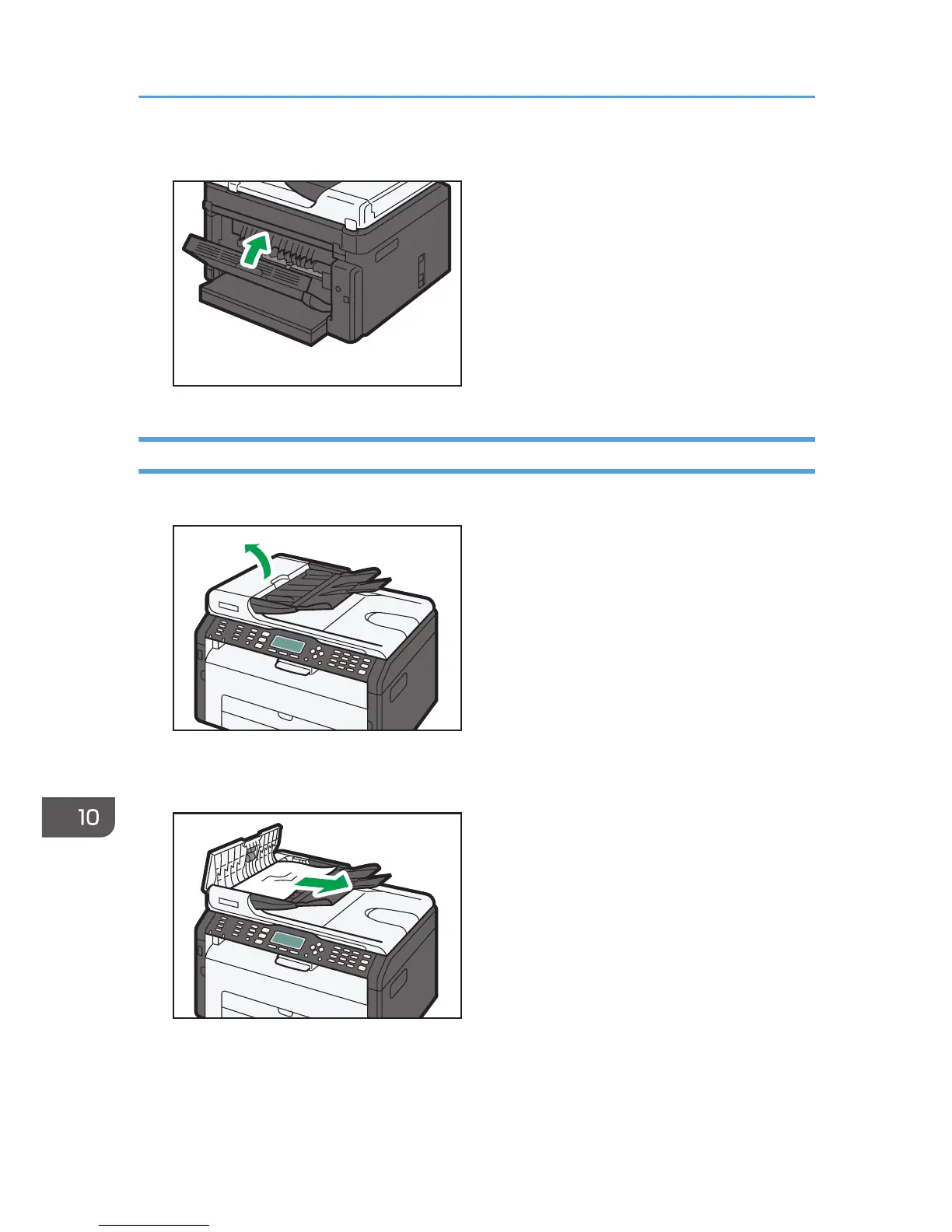 10