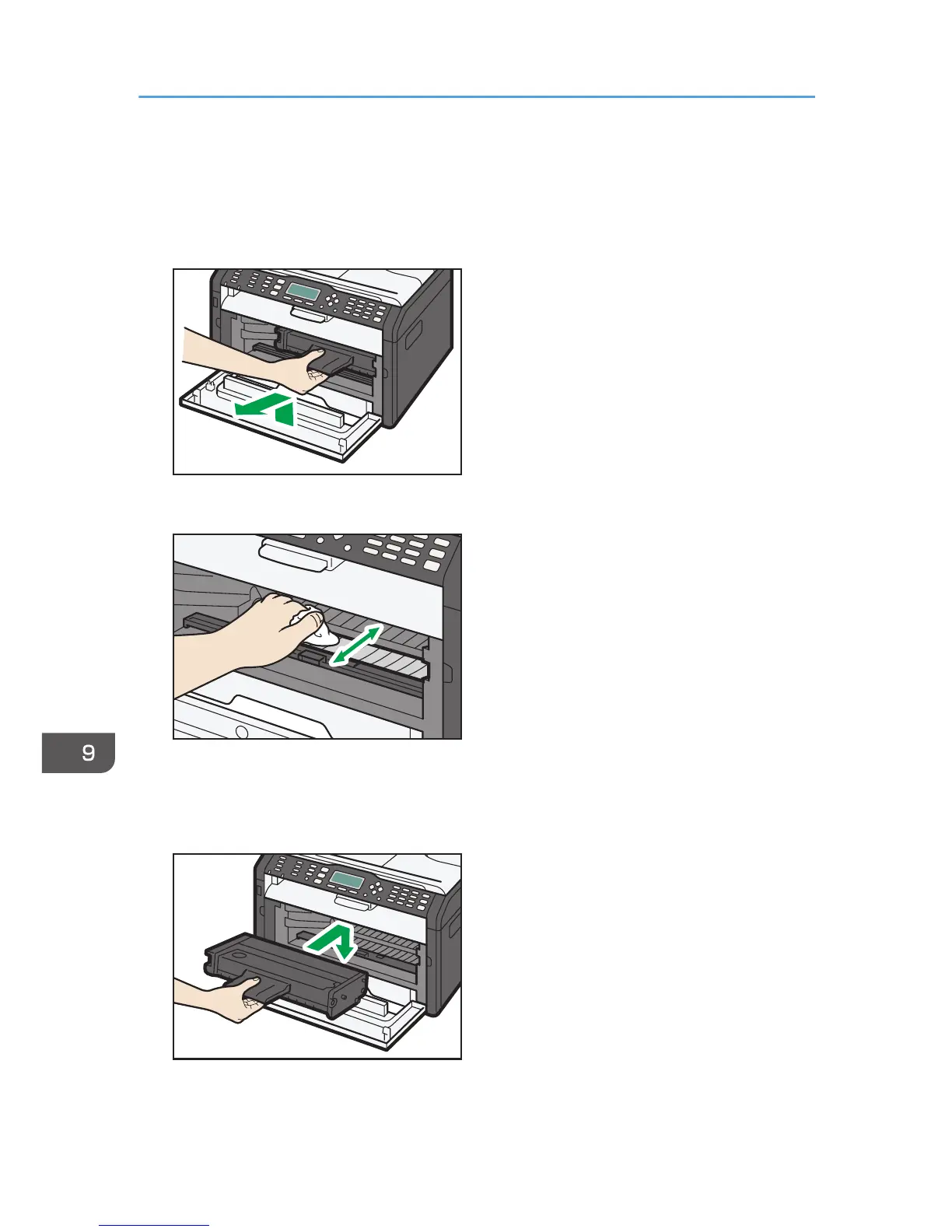 9