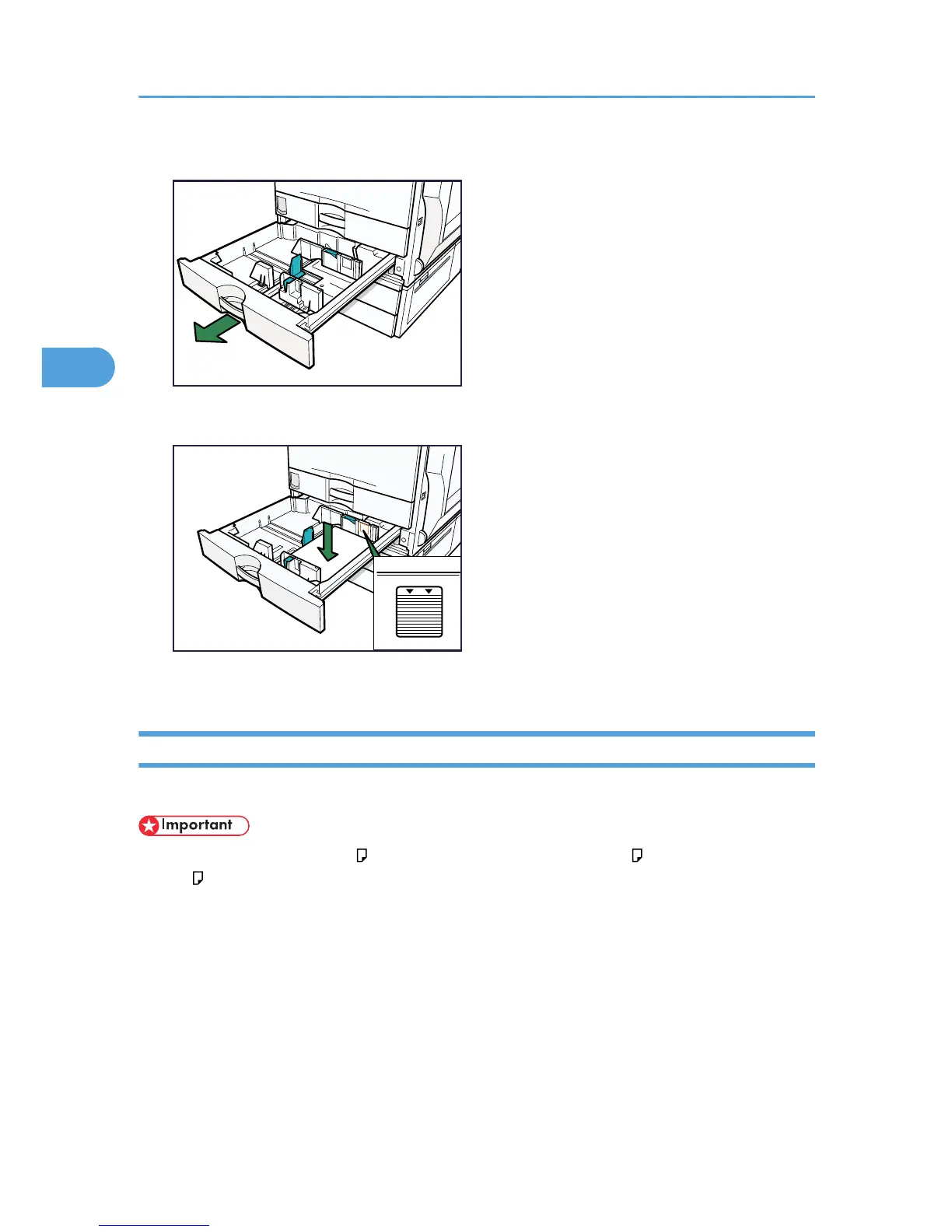 Important