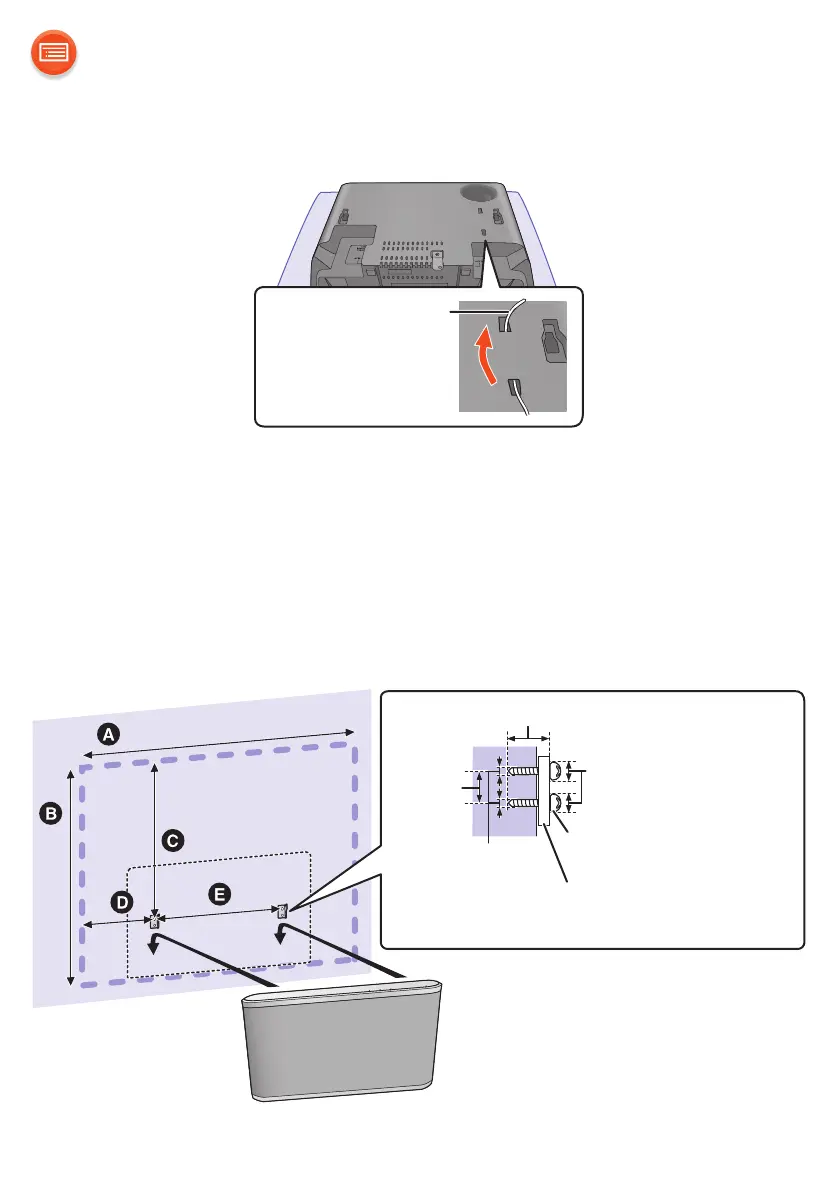 A

B

C

D

E