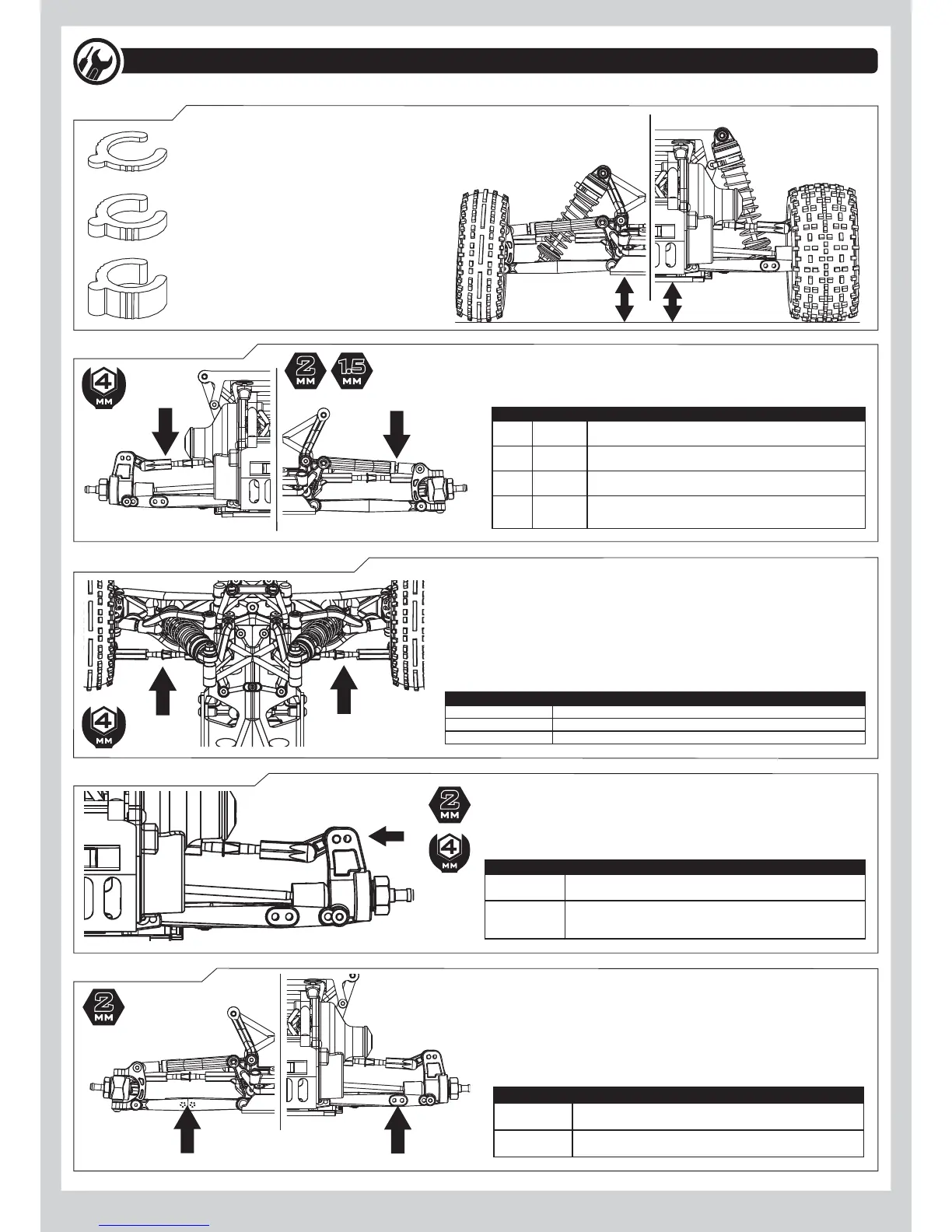 4
MM

2
MM

1.5
MM

4
MM

2
MM

4
MM

2
MM