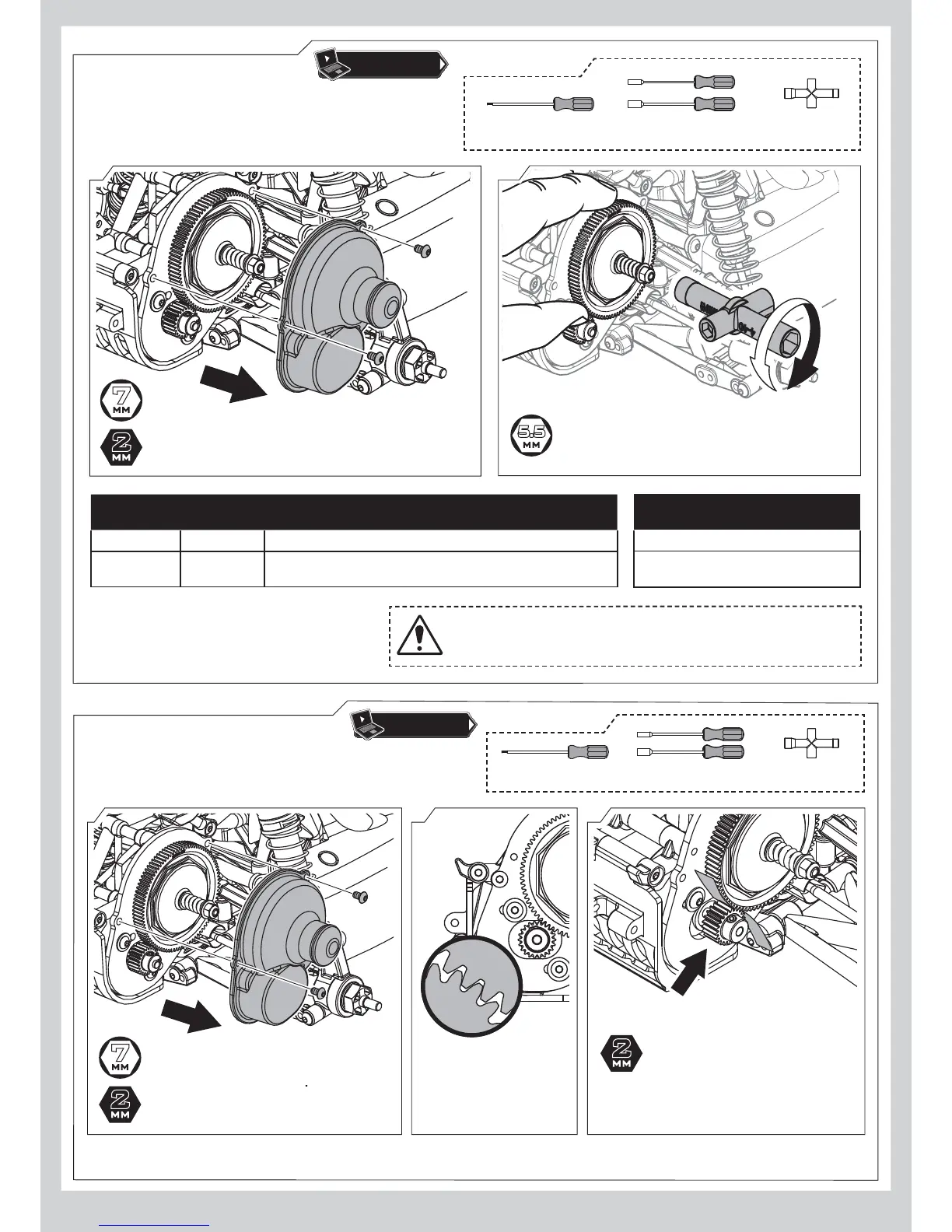 7 MM
2 MM
5.5 MM
7 MM
2 MM
2 MM