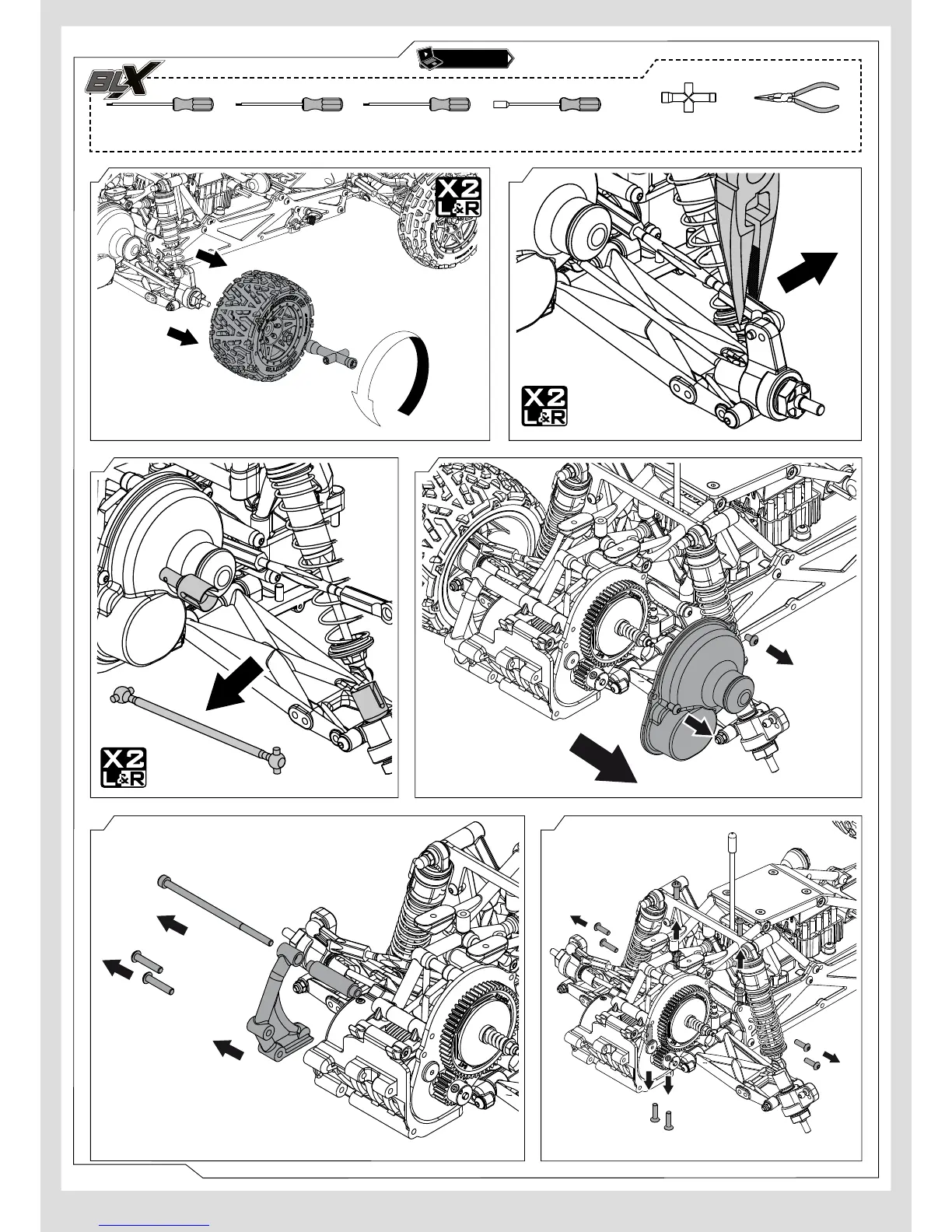 BLX

X2
L&R

X2
L&R

X2
L&R