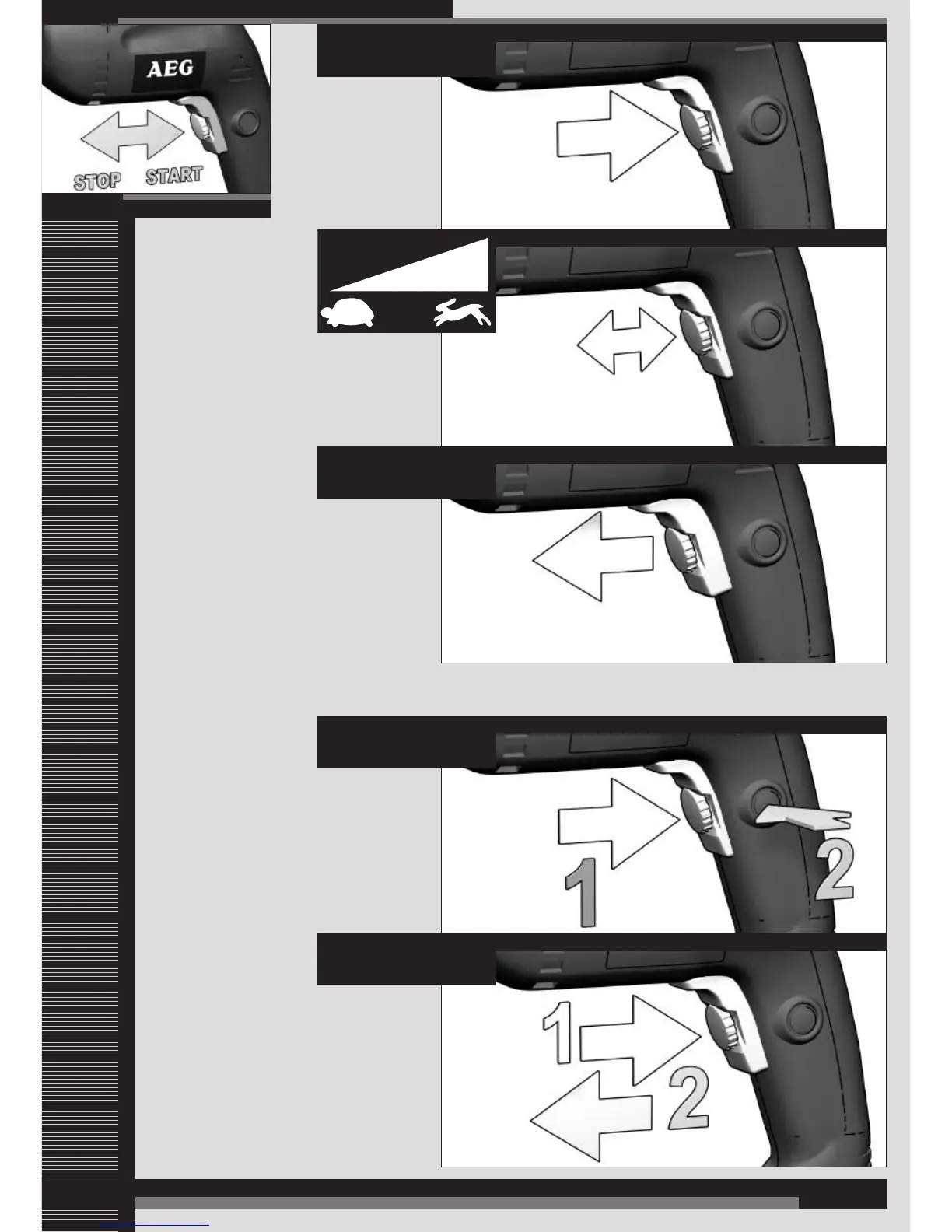 AEG

STOP START

1

2

1

2