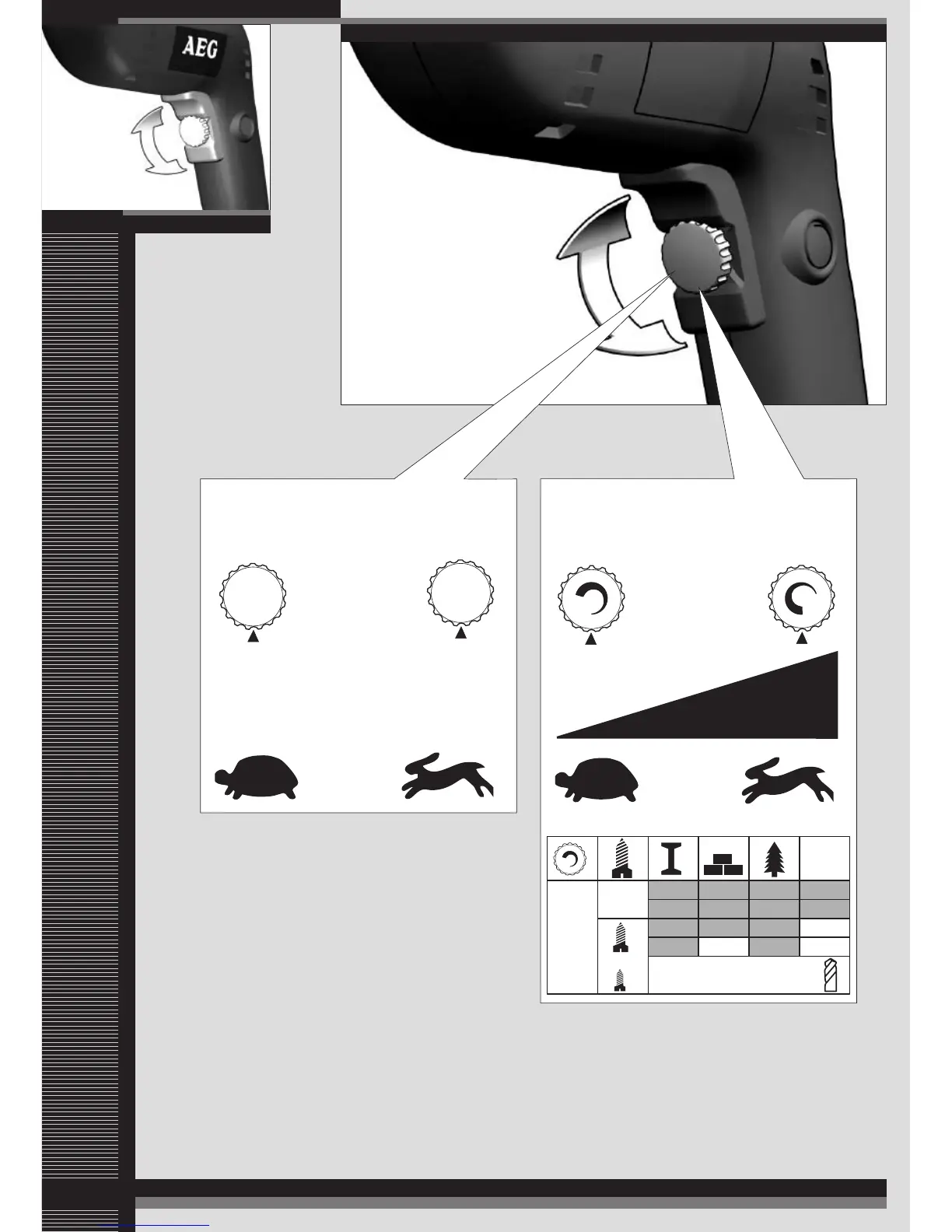 AEG